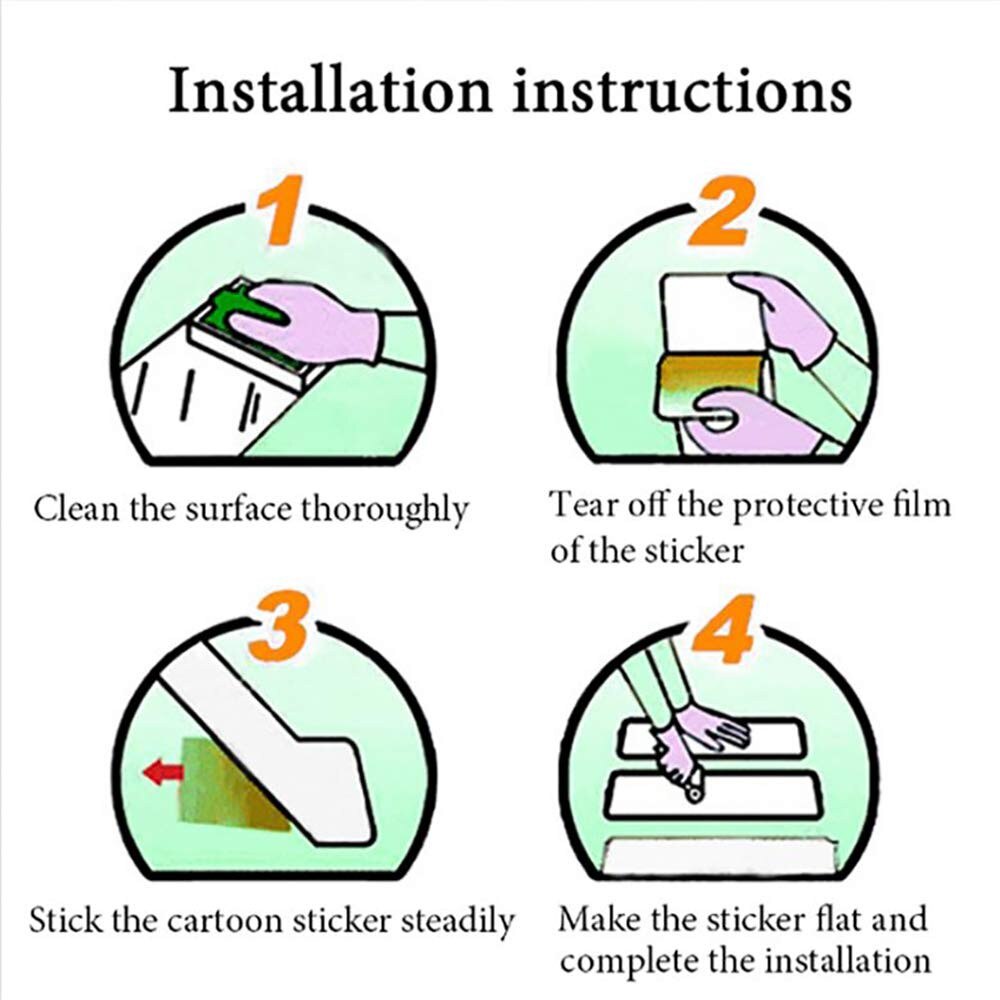 Installation instructions

1

Clean the surface thoroughly

2

Tear off the protective film of the sticker

3

Stick the cartoon sticker steadily

4

Make the sticker flat and complete the installation