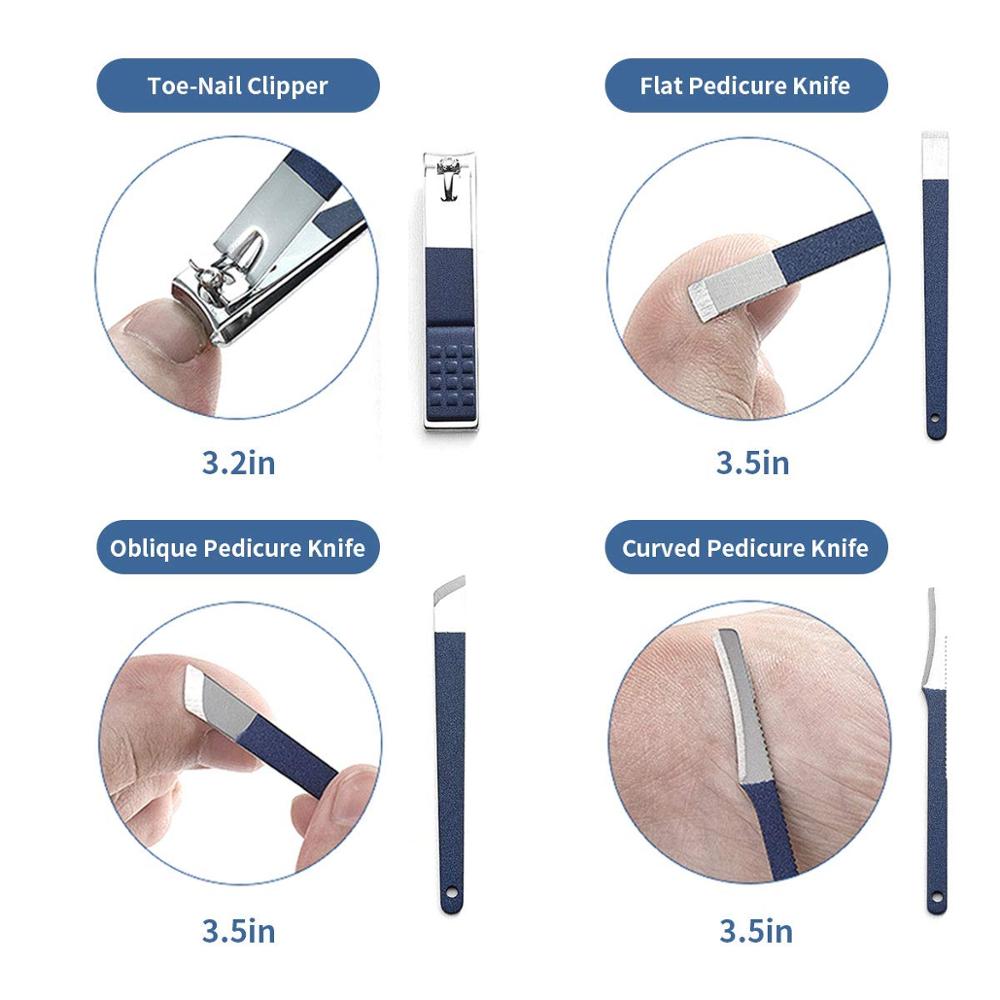 Toe-Nail Clipper

3.2in

Flat Pedicure Knife

3.5in

Oblique Pedicure Knife

3.5in

Curved Pedicure Knife

3.5in