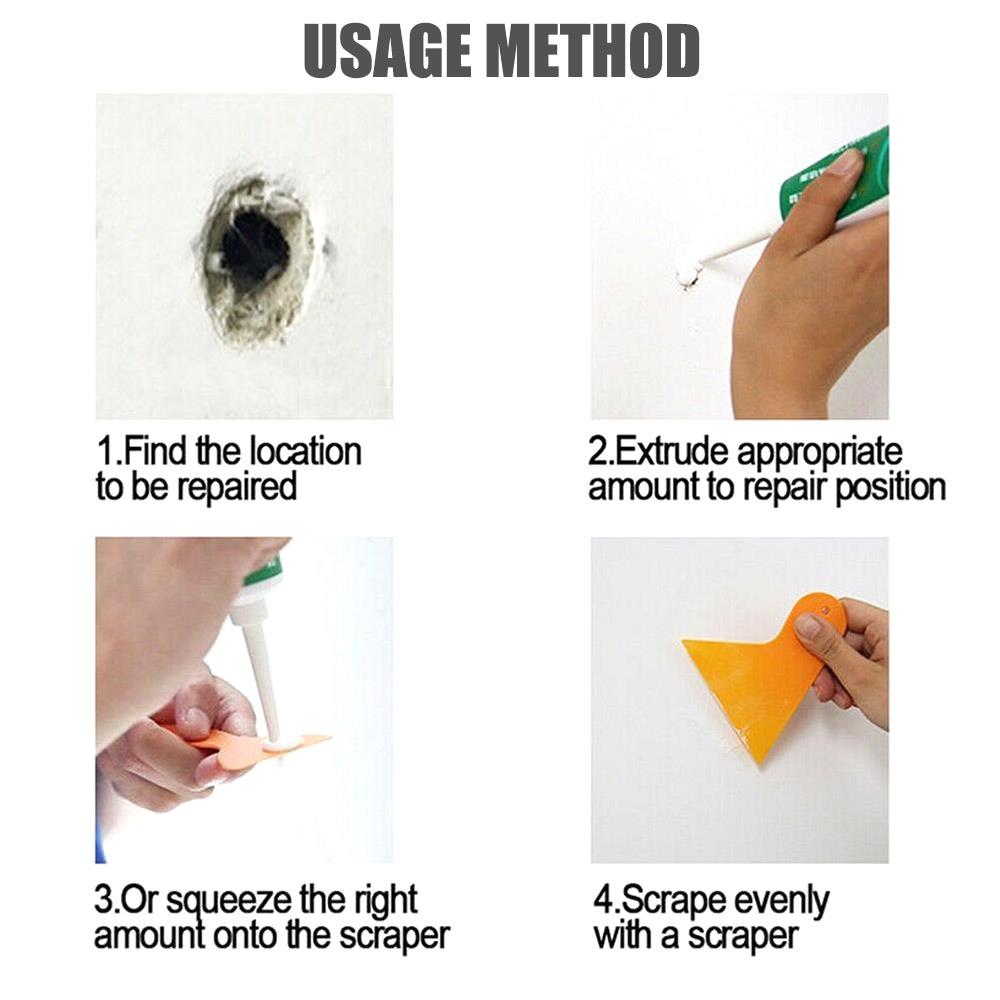 USAGE METHOD

1.Find the location to be repaired

2.Extrude appropriate amount to repair position

3.Or squeeze the right amount onto the scraper

4.Scrape evenly with a scraper