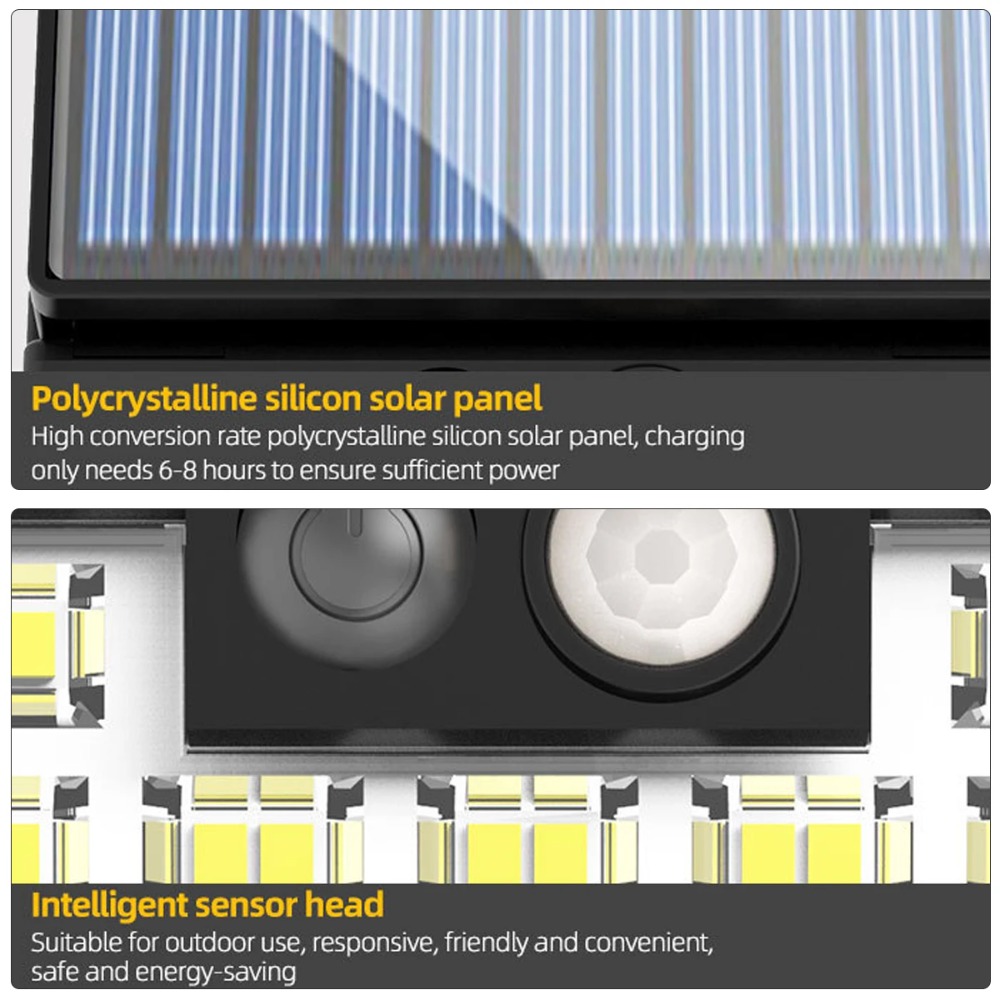 Polycrystalline silicon solar panel
High conversion rate polycrystalline silicon solar panel, charging only needs 6-8 hours to ensure sufficient power

Intelligent sensor head
Suitable for outdoor use, responsive, friendly and convenient, safe and energy-saving