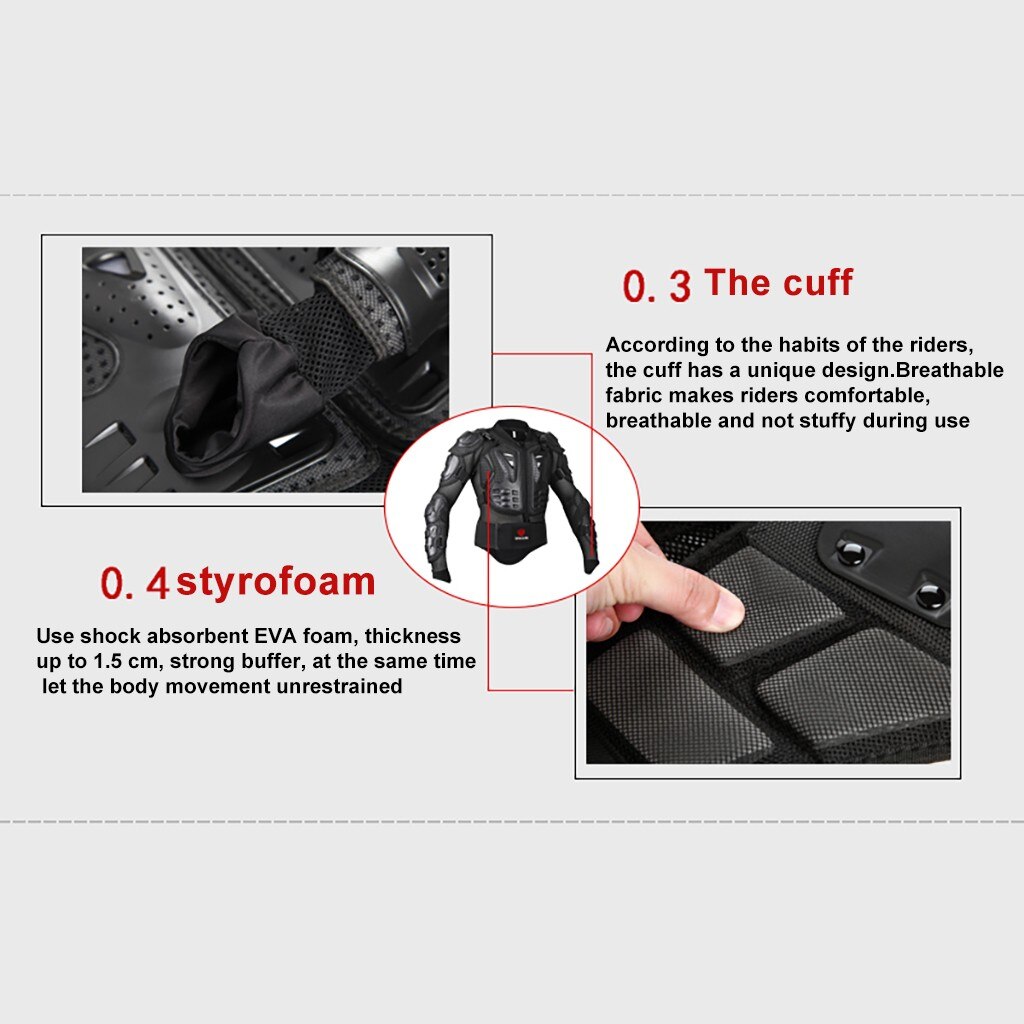 0. 3 The cuff

According to the habits of the riders, the cuff has a unique design.Breathable fabric makes riders comfortable, breathable and not stuffy during use

0. 4 styrofoam

Use shock absorbent EVA foam, thickness up to 1.5 cm, strong buffer, at the same time let the body movement unrestrained