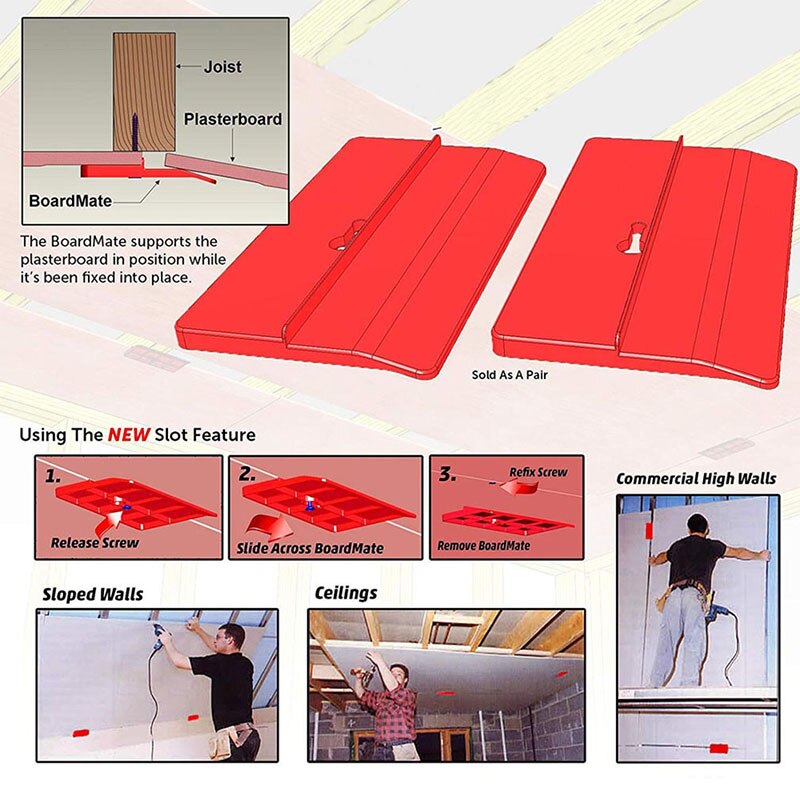 Joist

Plasterboard

BoardMate

The BoardMate supports the plasterboard in position while it's been fixed into place.

Sold As A Pair

Using The NEW Slot Feature

1.

Release Screw

2.

Slide Across BoardMate

3.

Refix Screw

Remove BoardMate

Commercial High Walls

Sloped Walls

Ceilings