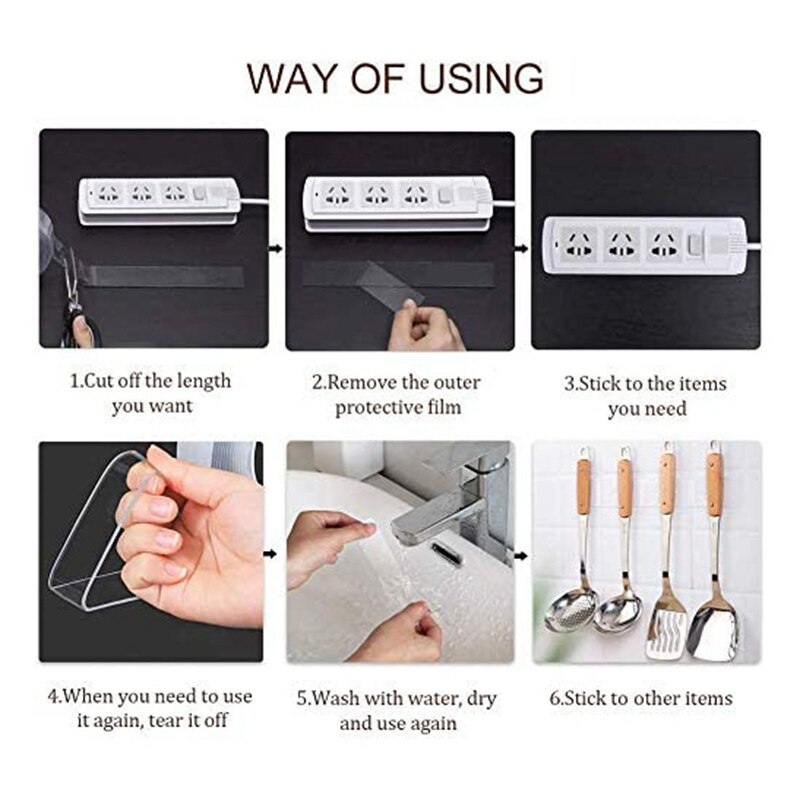 WAY OF USING

1.Cut off the length you want

2.Remove the outer protective film

3.Stick to the items you need

4.When you need to use it again, tear it off

5.Wash with water, dry and use again

6.Stick to other items