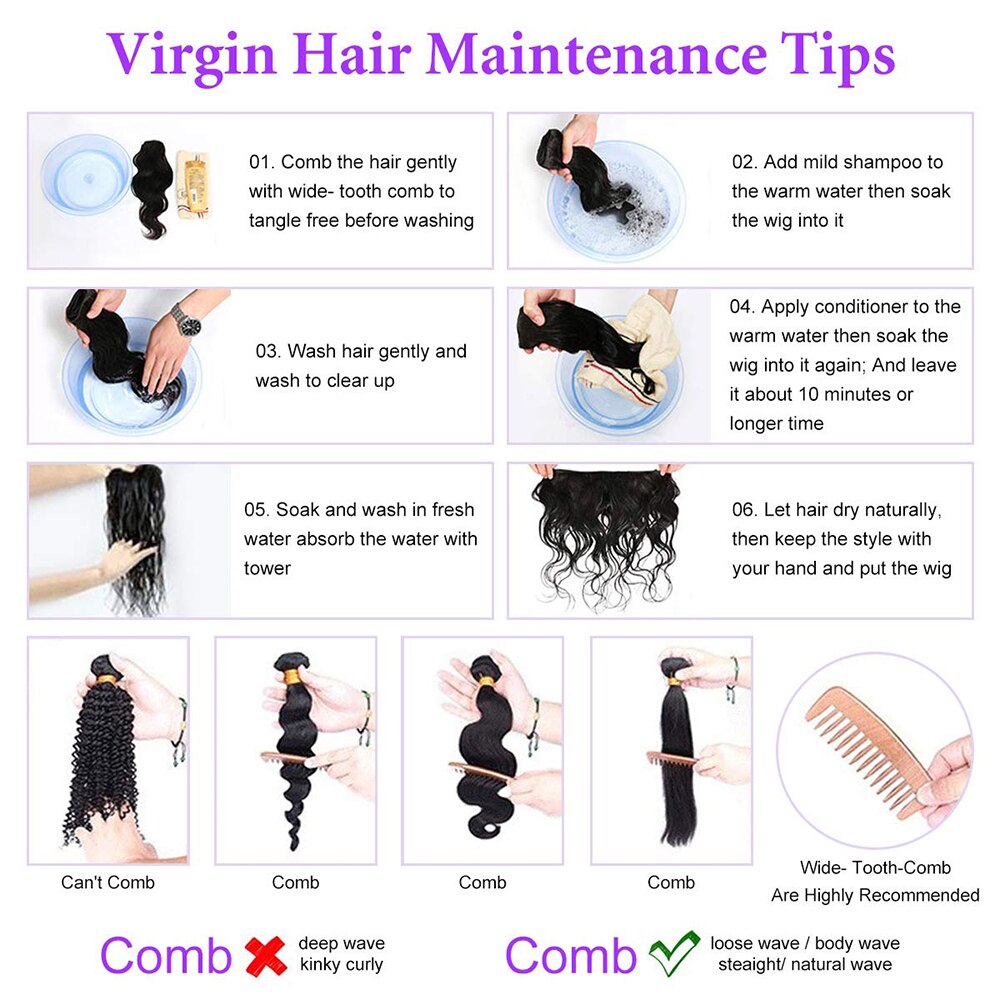 Virgin Hair Maintenance Tips

01. Comb the hair gently with wide- tooth comb to tangle free before washing

02. Add mild shampoo to the warm water then soak the wig into it

03. Wash hair gently and wash to clear up

04. Apply conditioner to the warm water then soak the wig into it again; And leave it about 10 minutes or longer time

05. Soak and wash in fresh water absorb the water with tower

06. Let hair dry naturally, then keep the style with your hand and put the wig

Can't Comb

Comb

Comb

Comb

Wide- Tooth-Comb Are Highly Recommended

Comb deep wave kinky curly

Comb loose wave / body wave steaight/ natural wave