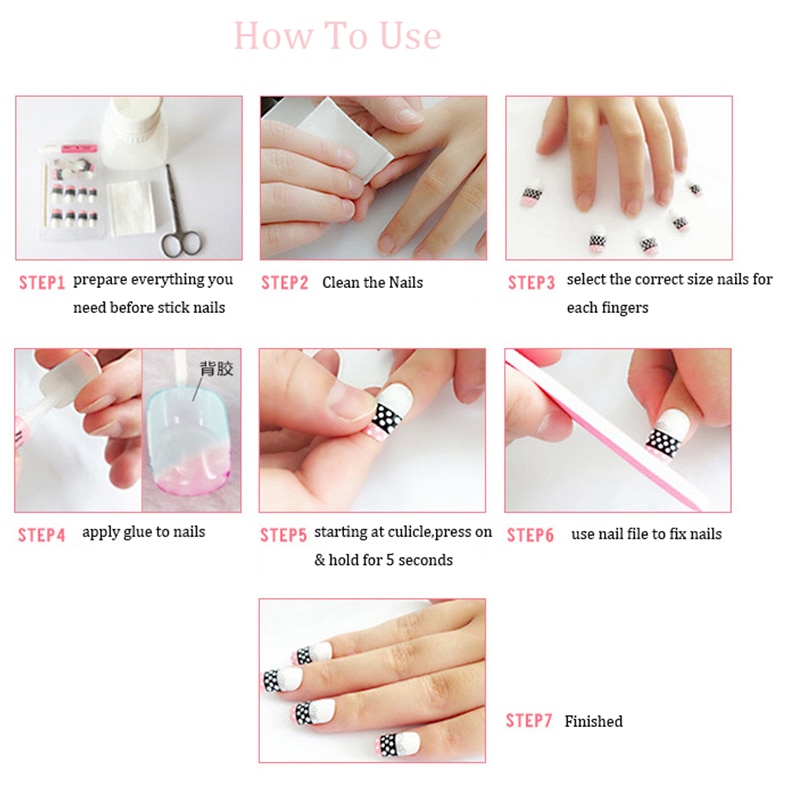 How To Use

STEP1 prepare everything you need before stick nails

STEP2 Clean the Nails

STEP3 select the correct size nails for each fingers

背胶

STEP4 apply glue to nails

STEP5 starting at culicle,press on & hold for 5 seconds

STEP6 use nail file to fix nails

STEP7 Finished