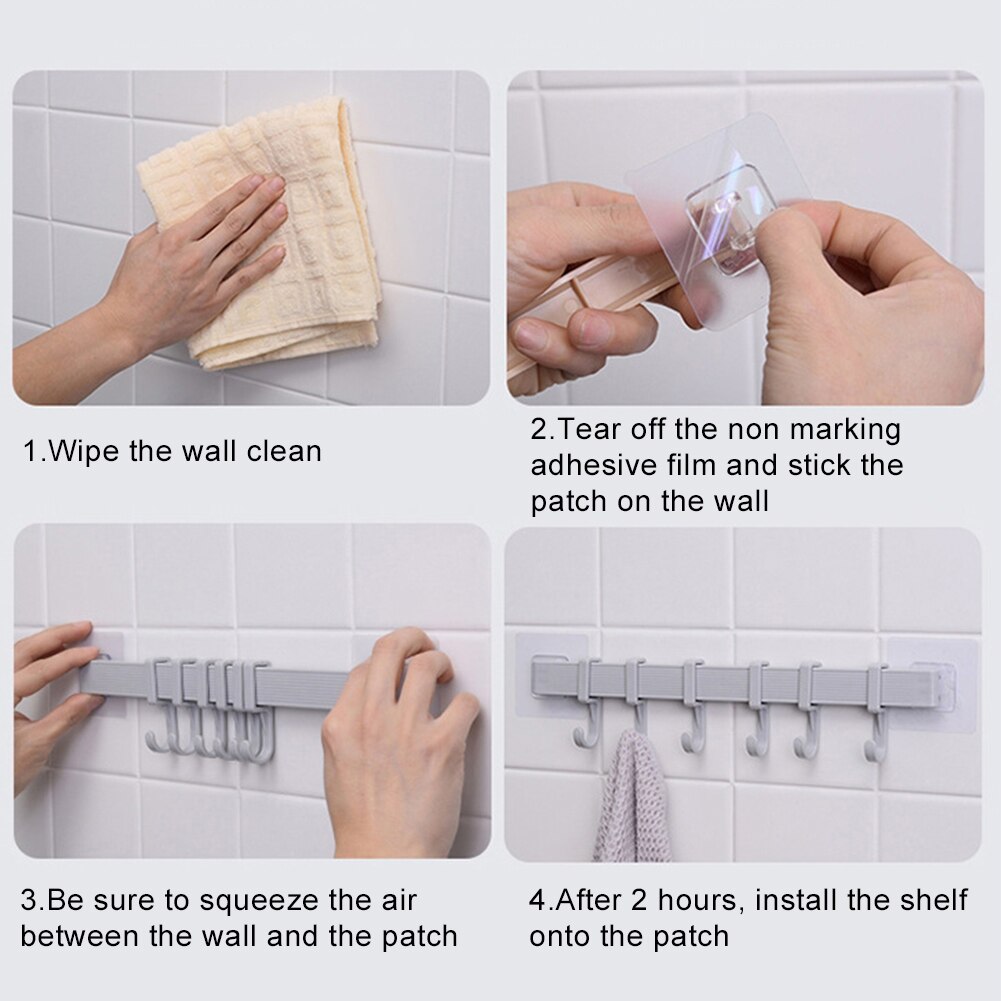 1.Wipe the wall clean

2.Tear off the non marking adhesive film and stick the patch on the wall

3.Be sure to squeeze the air between the wall and the patch

4.After 2 hours, install the shelf onto the patch