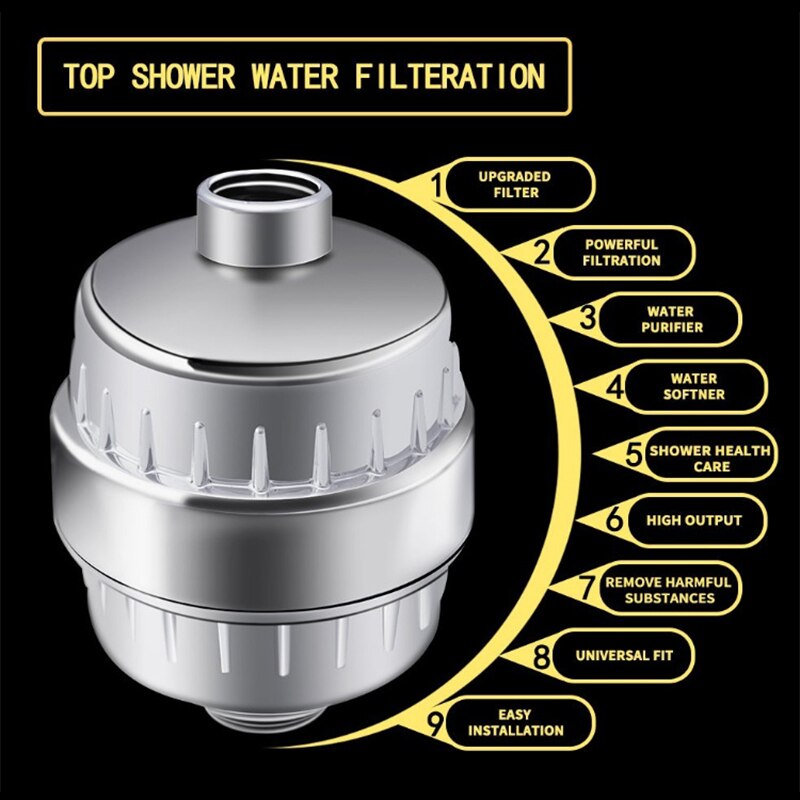 TOP SHOWER WATER FILTERATION

1 UPGRADED FILTER

2 POWERFUL FILTRATION

3 WATER PURIFIER

4 WATER SOFTNER

5 SHOWER HEALTH CARE

6 HIGH OUTPUT

7 REMOVE HARMFUL SUBSTANCES

8 UNIVERSAL FIT

9 EASY INSTALLATION