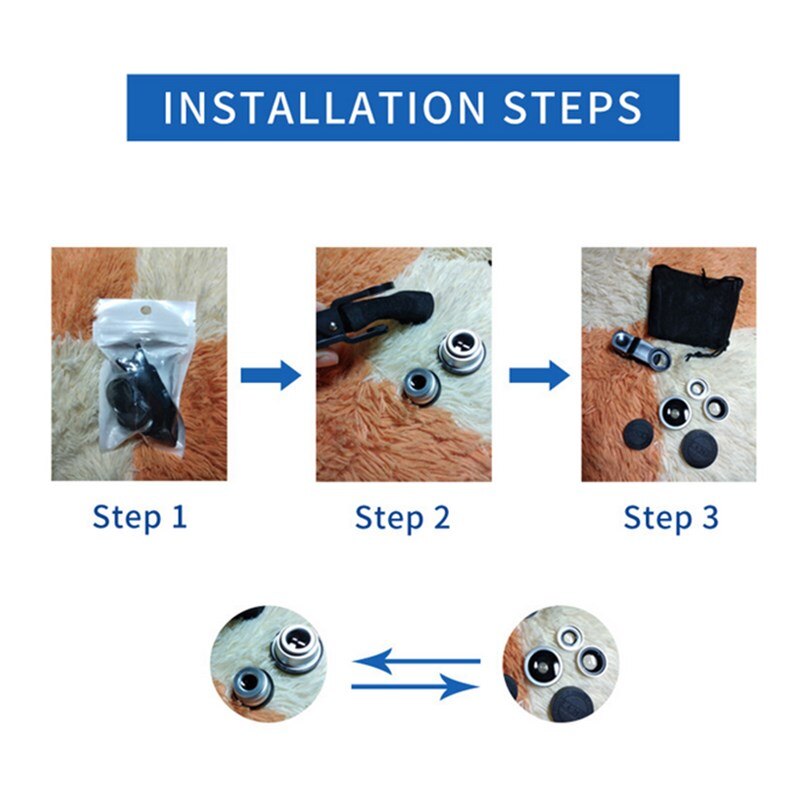 INSTALLATION STEPS

Step 1

Step 2

Step 3