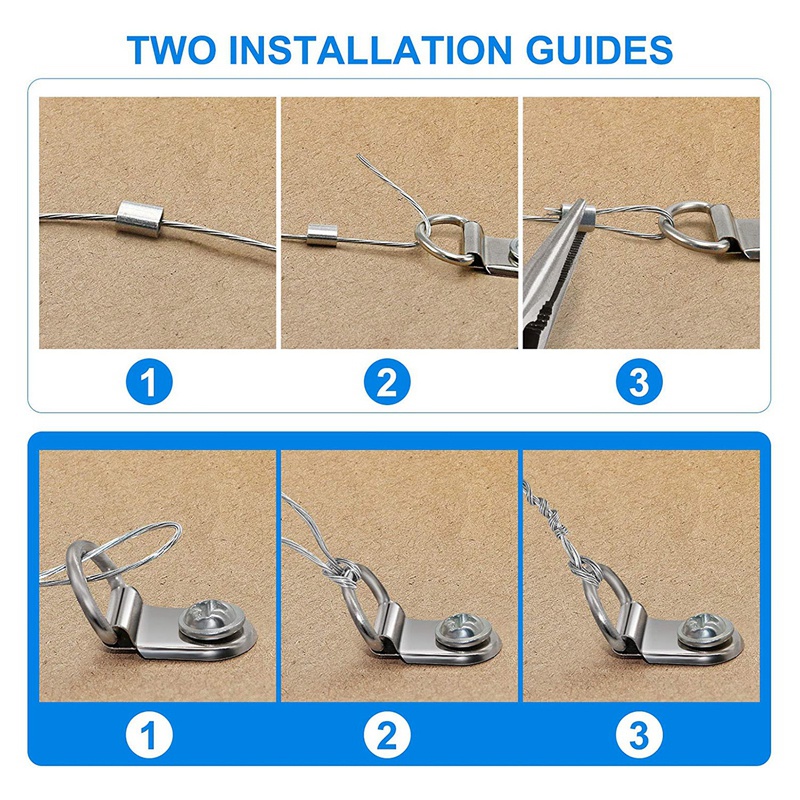 TWO INSTALLATION GUIDES

1

2

3

1

2

3