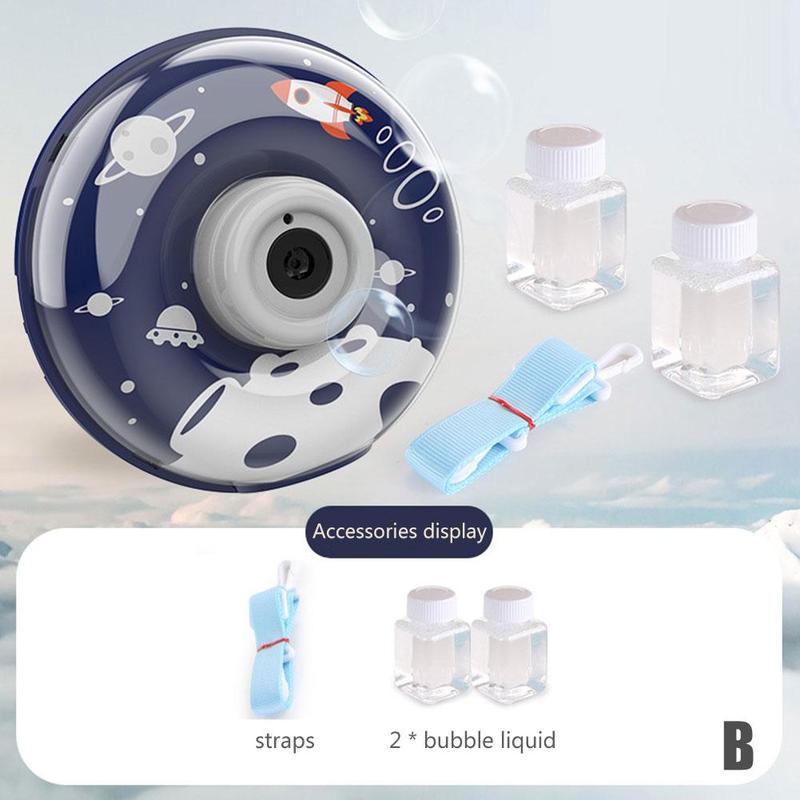 Accessories display

straps

2 * bubble liquid

B