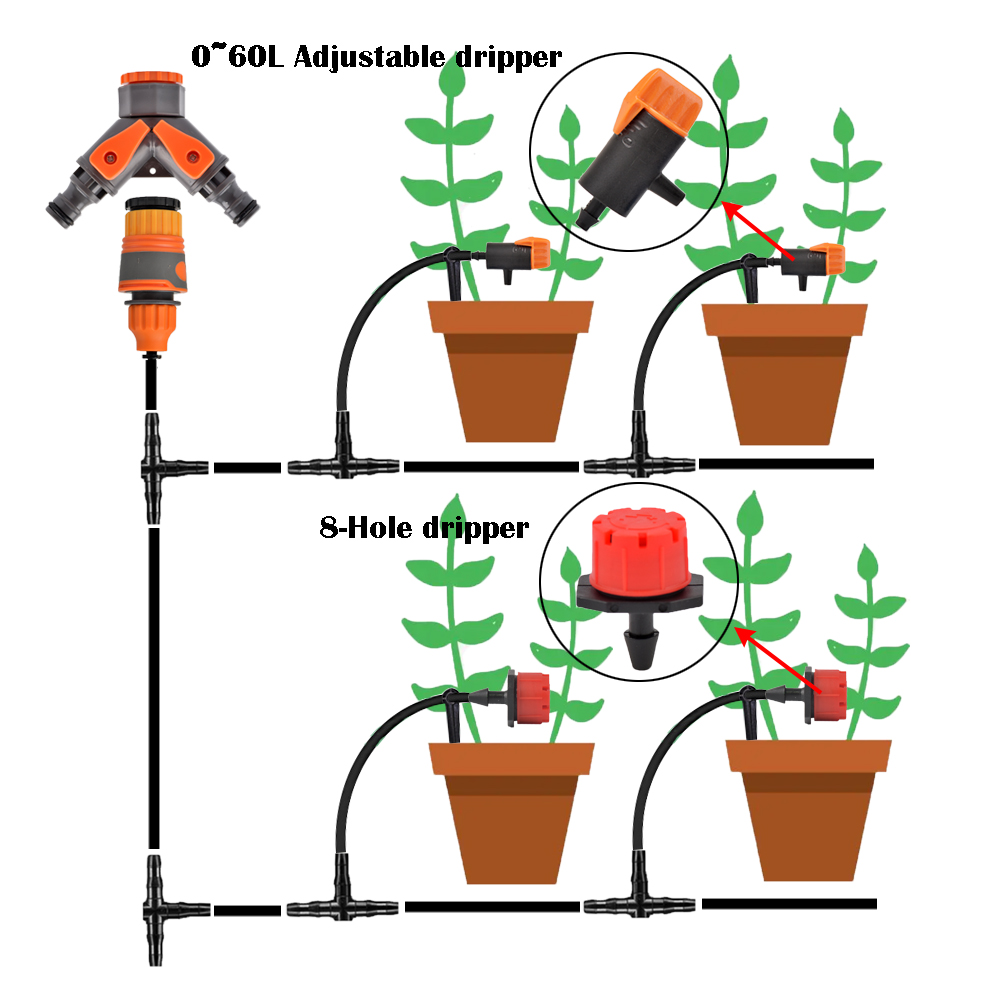 0~60L Adjustable dripper

8-Hole dripper