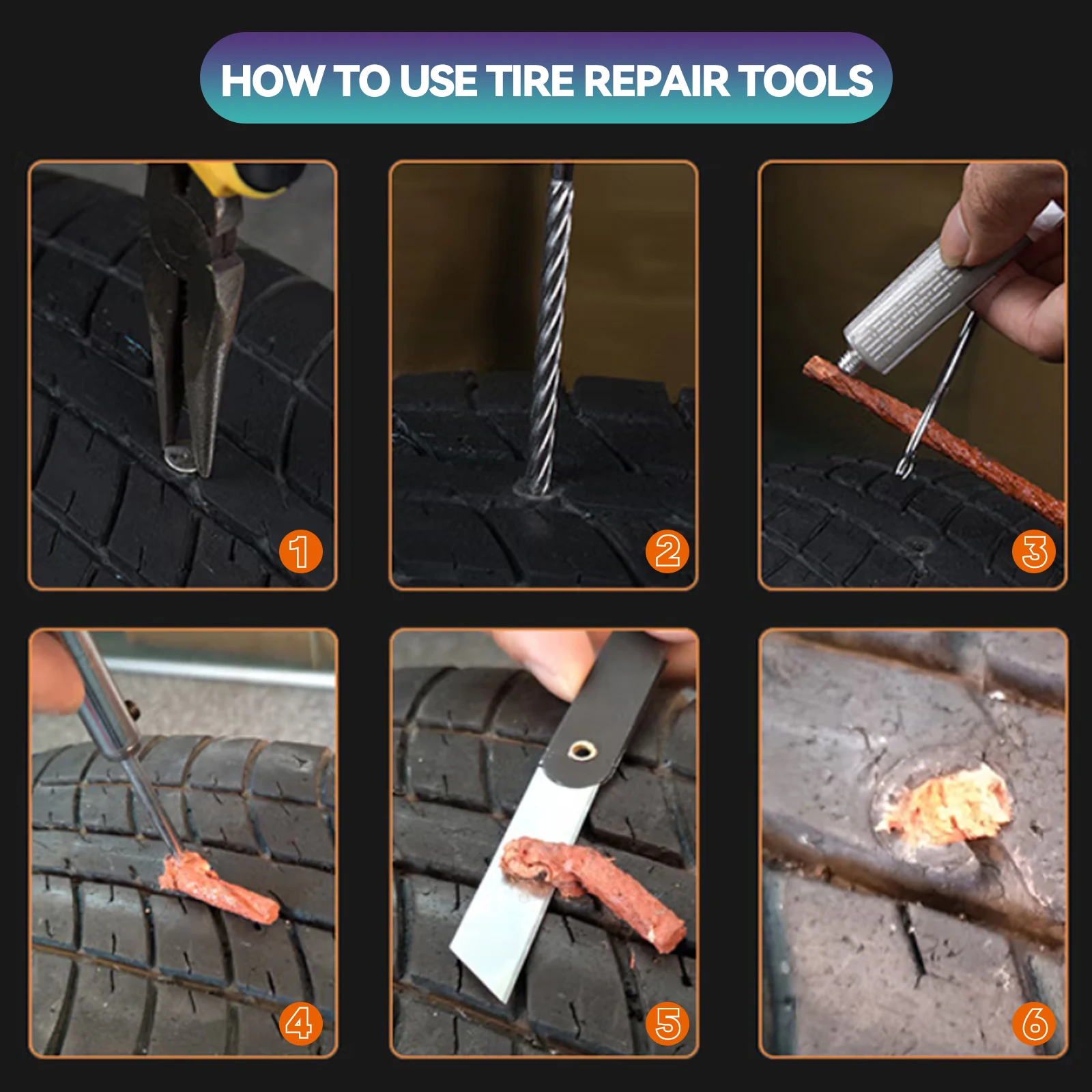 HOW TO USE TIRE REPAIR TOOLS

1

2

3

4

5

6