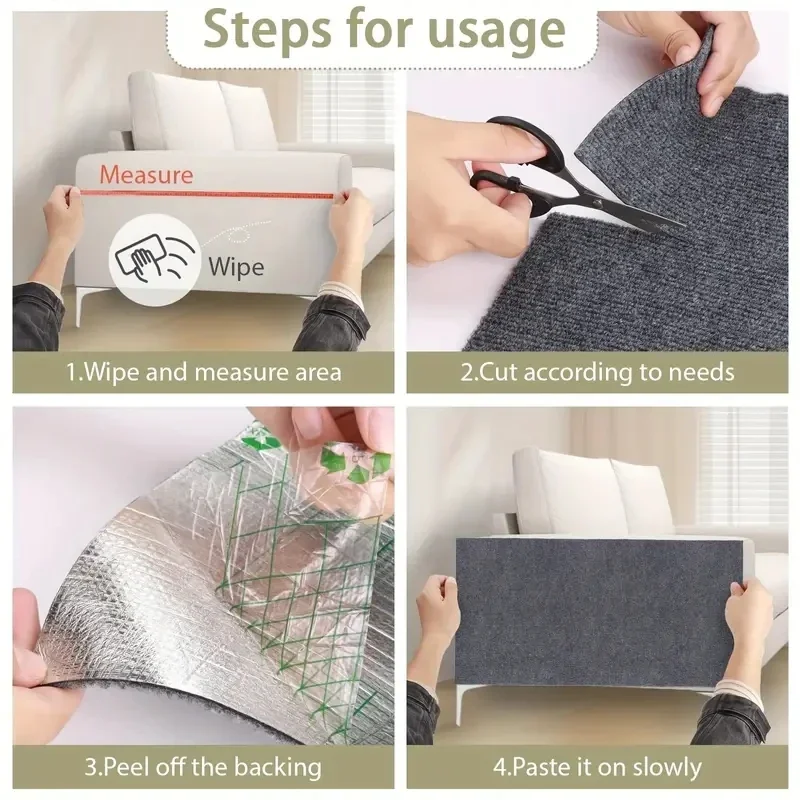 Steps for usage

Measure

Wipe

1.Wipe and measure area

2.Cut according to needs

3.Peel off the backing

4.Paste it on slowly