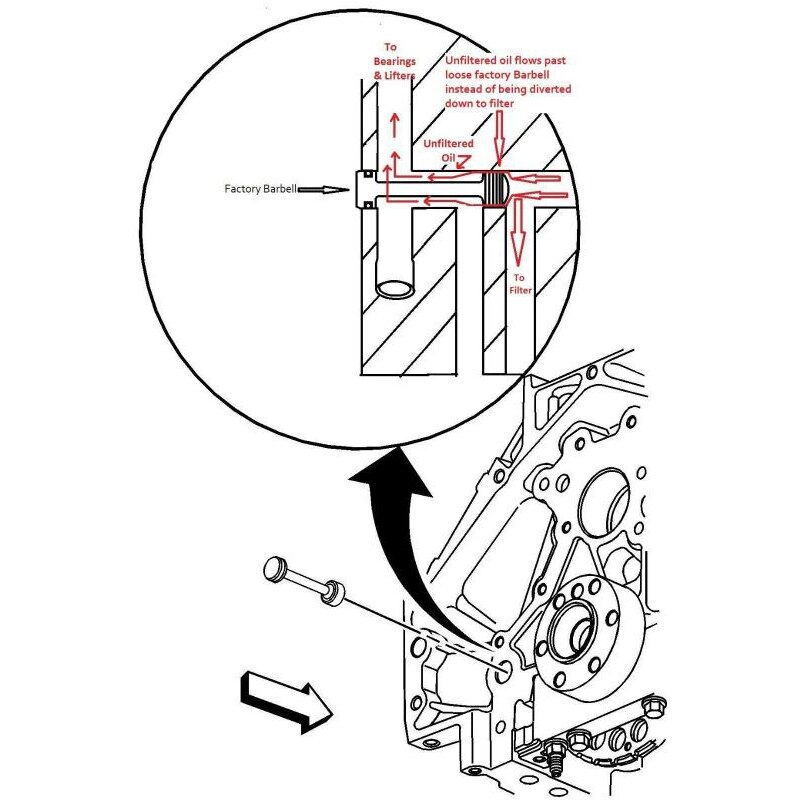 To Bearings & Lifters

Unfiltered oil flows past loose factory Barbell instead of being diverted down to filter

Unfiltered Oil

Factory Barbell

To Filter