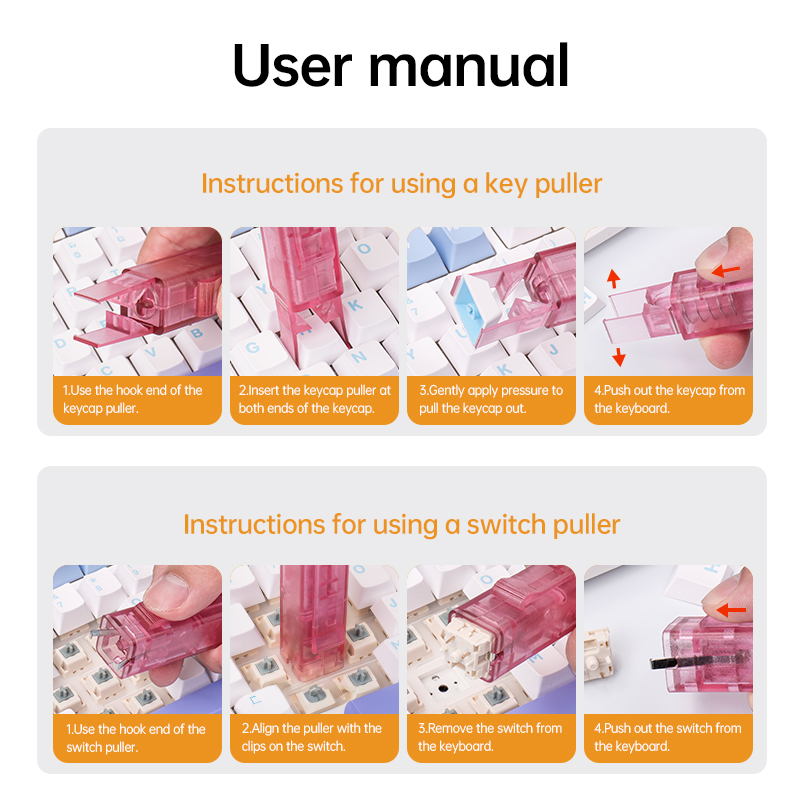 User manual

Instructions for using a key puller

1.Use the hook end of the keycap puller.

2.Insert the keycap puller at both ends of the keycap.

3.Gently apply pressure to pull the keycap out.

4.Push out the keycap from the keyboard.

Instructions for using a switch puller

1.Use the hook end of the switch puller.

2.Align the puller with the clips on the switch.

3.Remove the switch from the keyboard.

4.Push out the switch from the keyboard.