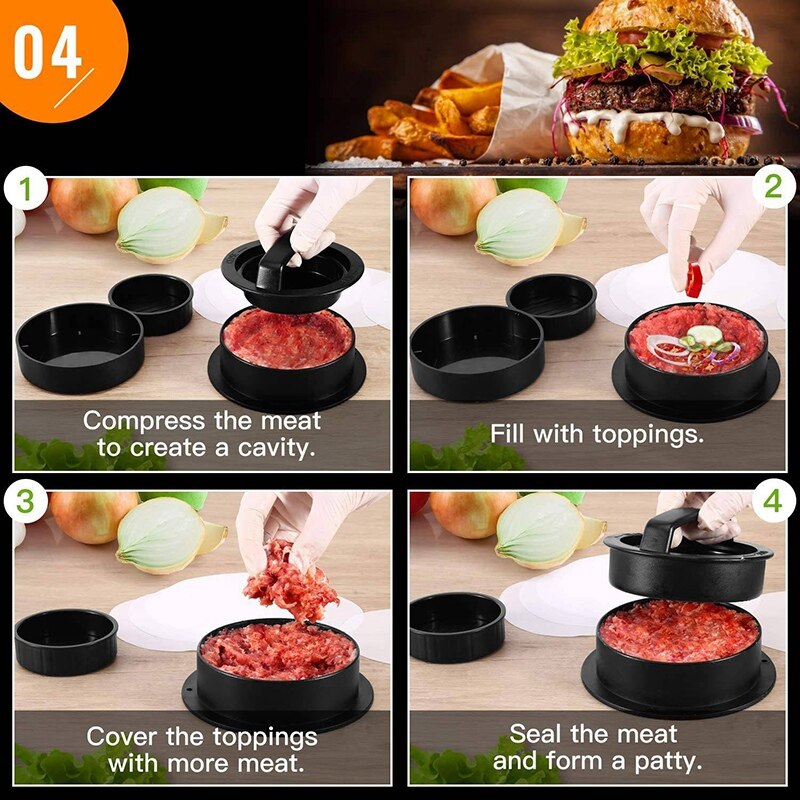 04

1

Compress the meat to create a cavity.

2

Fill with toppings.

3

Cover the toppings with more meat.

4

Seal the meat and form a patty.