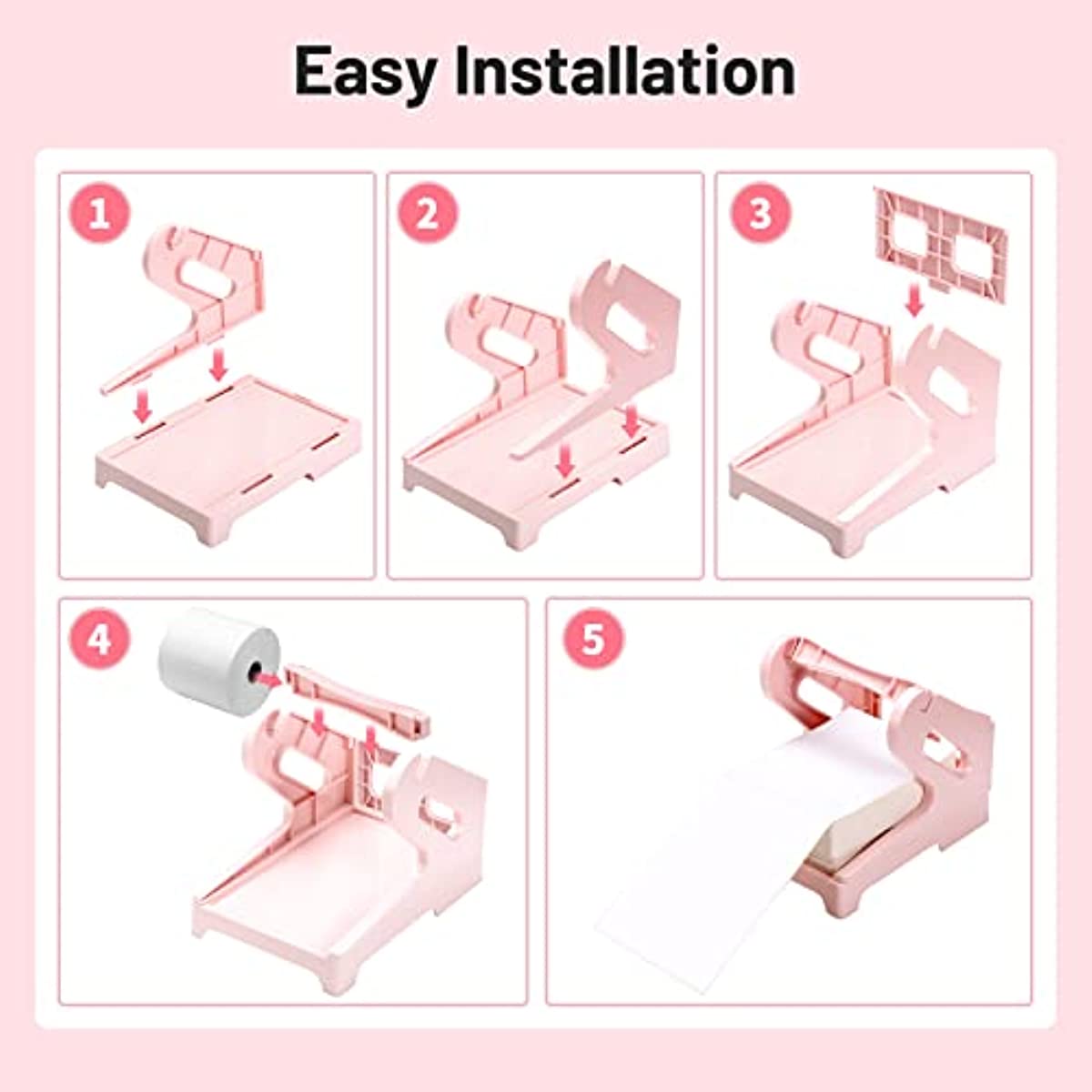 Easy Installation

1

2

3

4

5