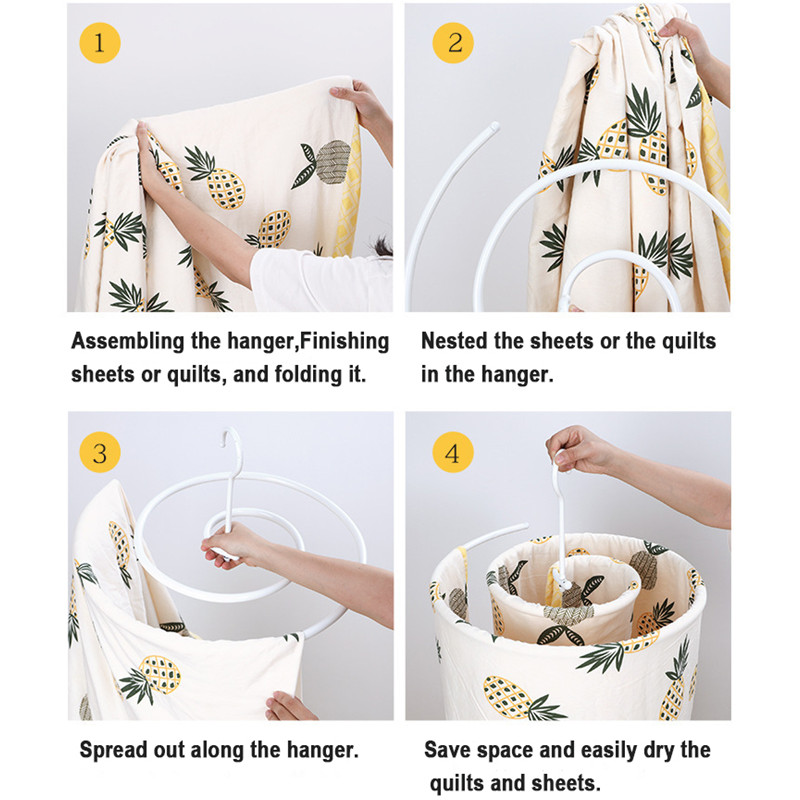 1

Assembling the hanger,Finishing sheets or quilts, and folding it.

2

Nested the sheets or the quilts in the hanger.

3

Spread out along the hanger.

4

Save space and easily dry the quilts and sheets.