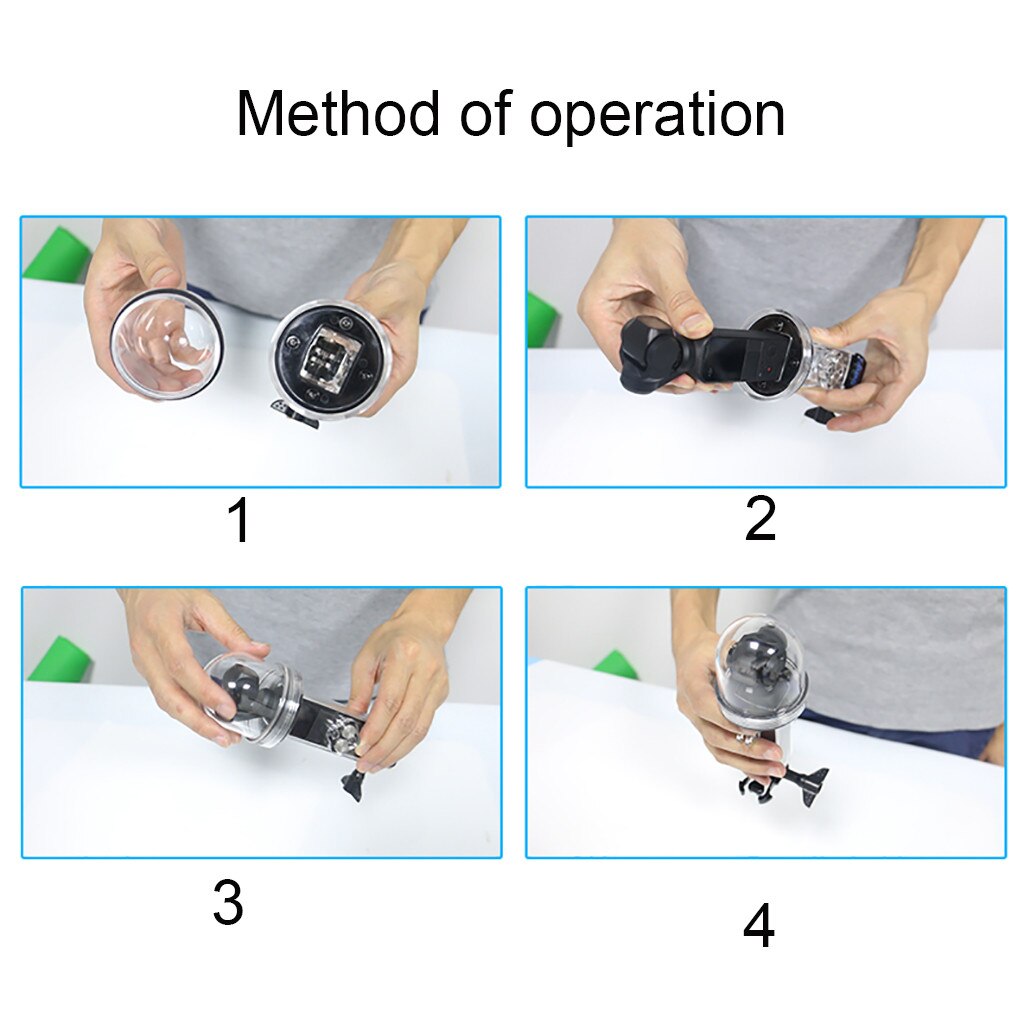 Method of operation

1

2

3

4