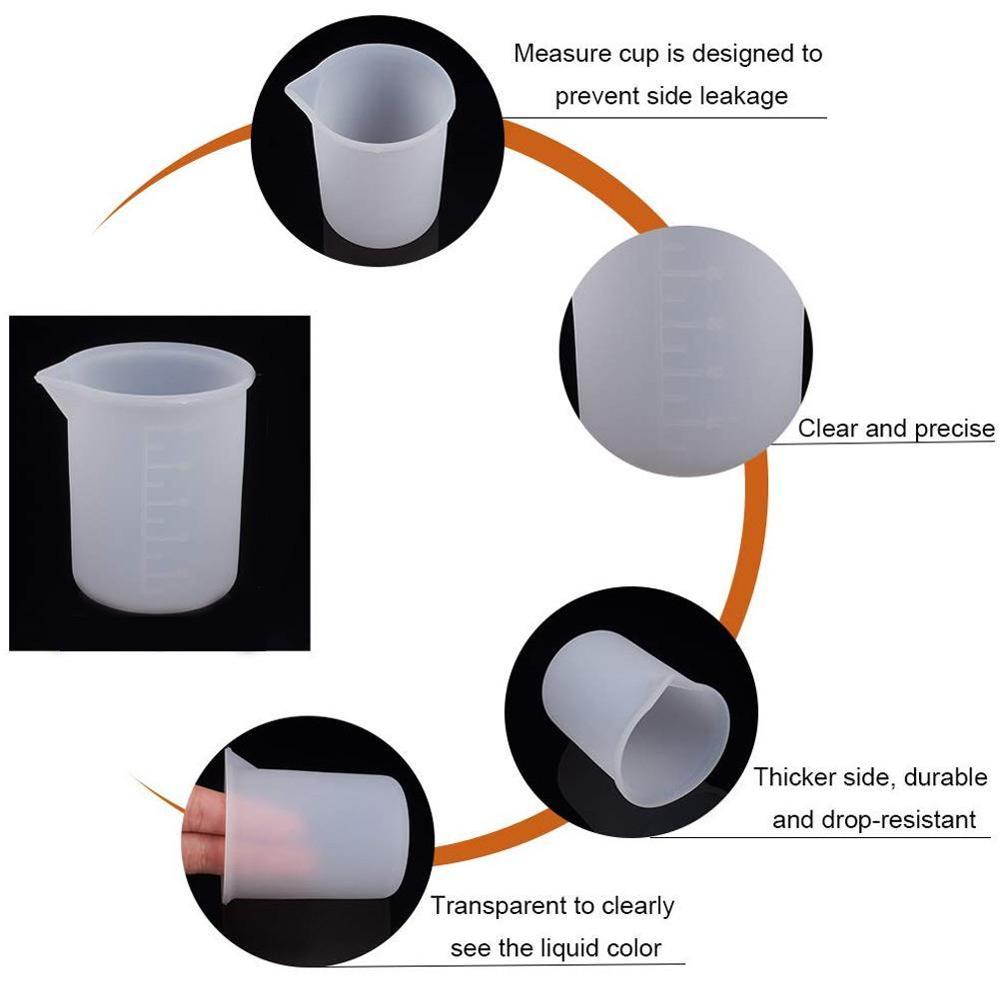 Measure cup is designed to prevent side leakage

Clear and precise

Thicker side, durable and drop-resistant

Transparent to clearly see the liquid color