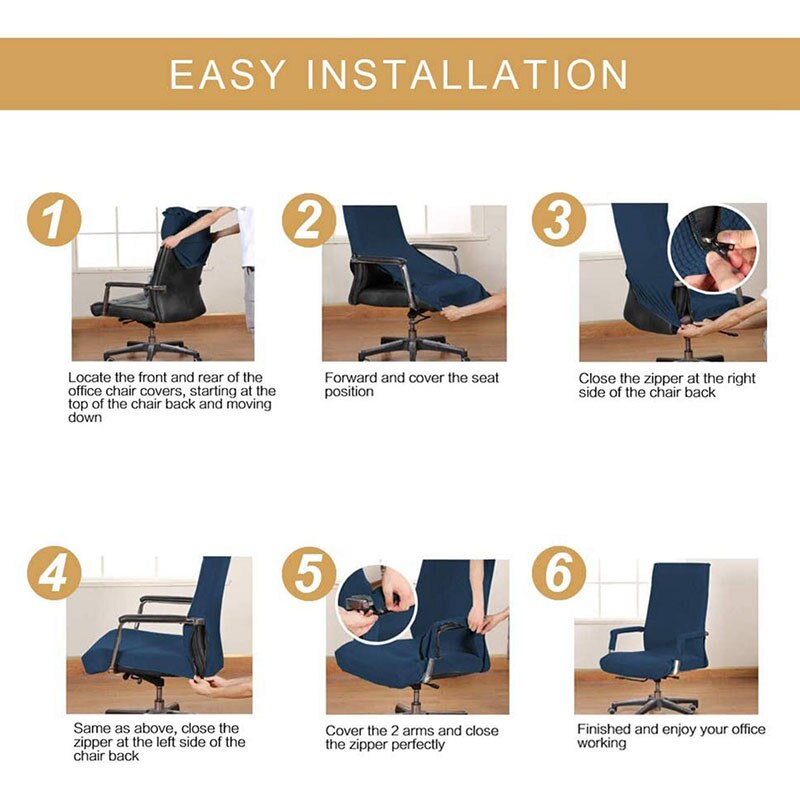 EASY INSTALLATION

1

Locate the front and rear of the office chair covers, starting at the top of the chair back and moving down

2

Forward and cover the seat position

3

Close the zipper at the right side of the chair back

4

Same as above, close the zipper at the left side of the chair back

5

Cover the 2 arms and close the zipper perfectly

6

Finished and enjoy your office working