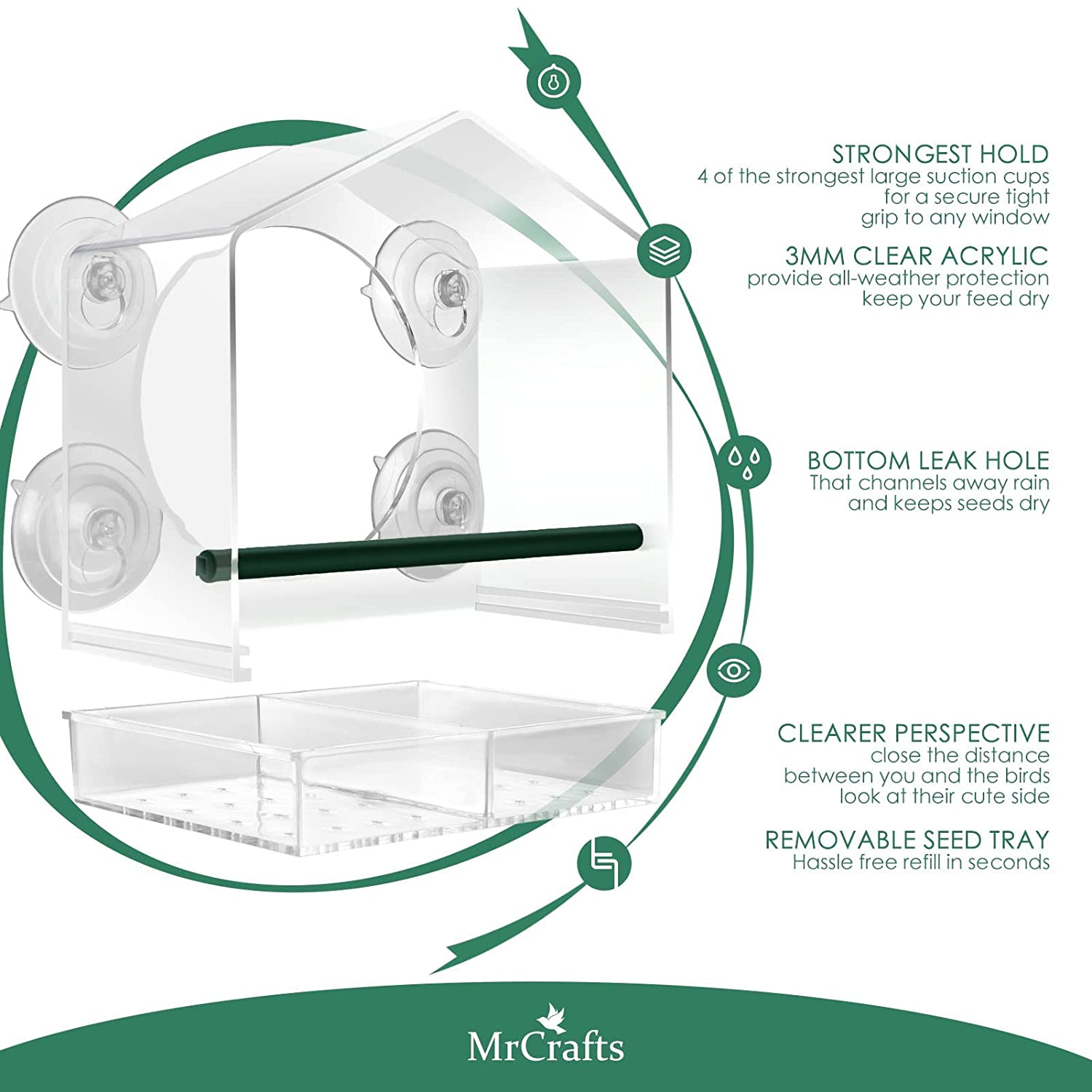 STRONGEST HOLD
4 of the strongest large suction cups for a secure tight grip to any window

3MM CLEAR ACRYLIC
provide all-weather protection keep your feed dry

BOTTOM LEAK HOLE
That channels away rain and keeps seeds dry

CLEARER PERSPECTIVE
close the distance between you and the birds look at their cute side

REMOVABLE SEED TRAY
Hassle free refill in seconds

MrCrafts