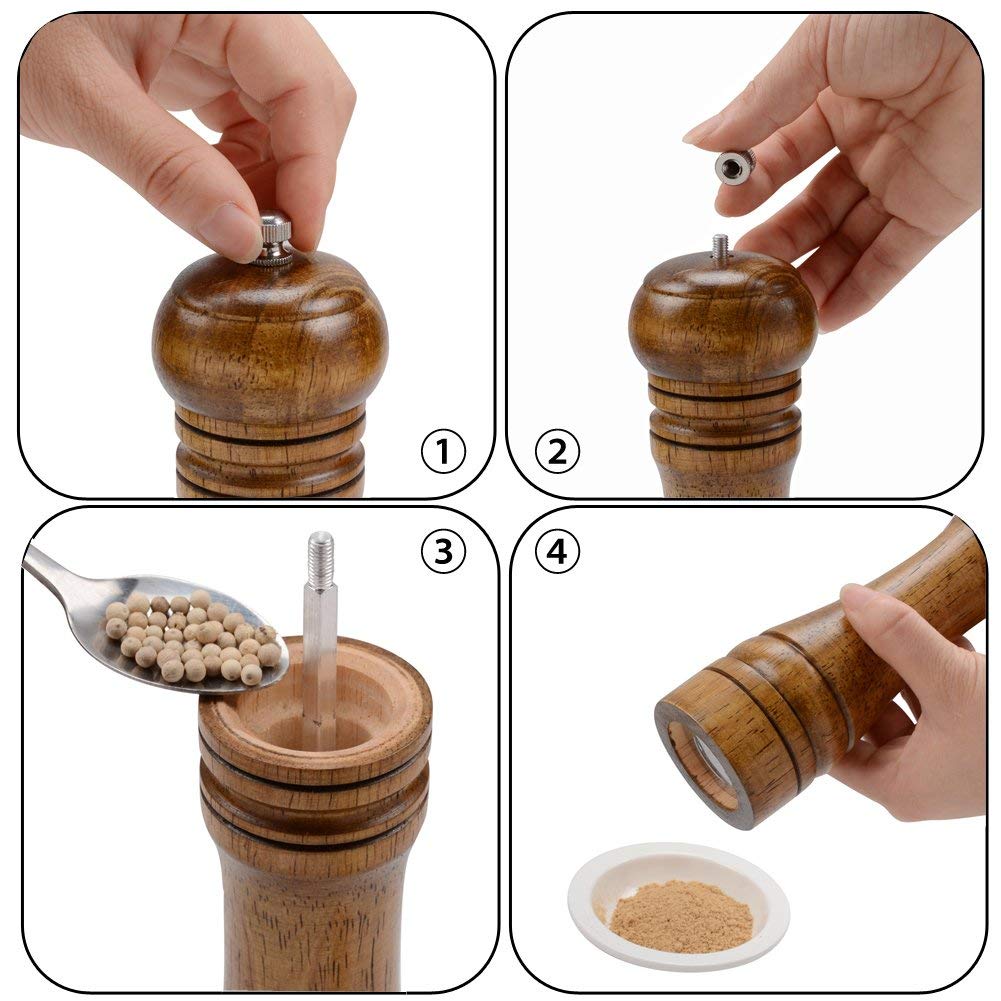 1

2

3

4