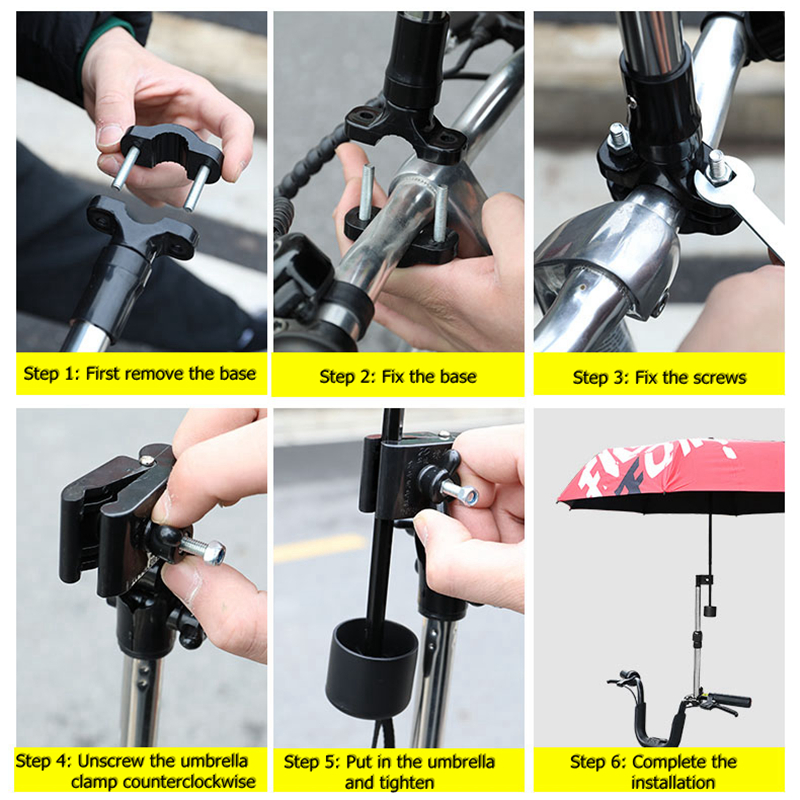 Step 1: First remove the base

Step 2: Fix the base

Step 3: Fix the screws

Step 4: Unscrew the umbrella clamp counterclockwise

Step 5: Put in the umbrella and tighten

Step 6: Complete the installation