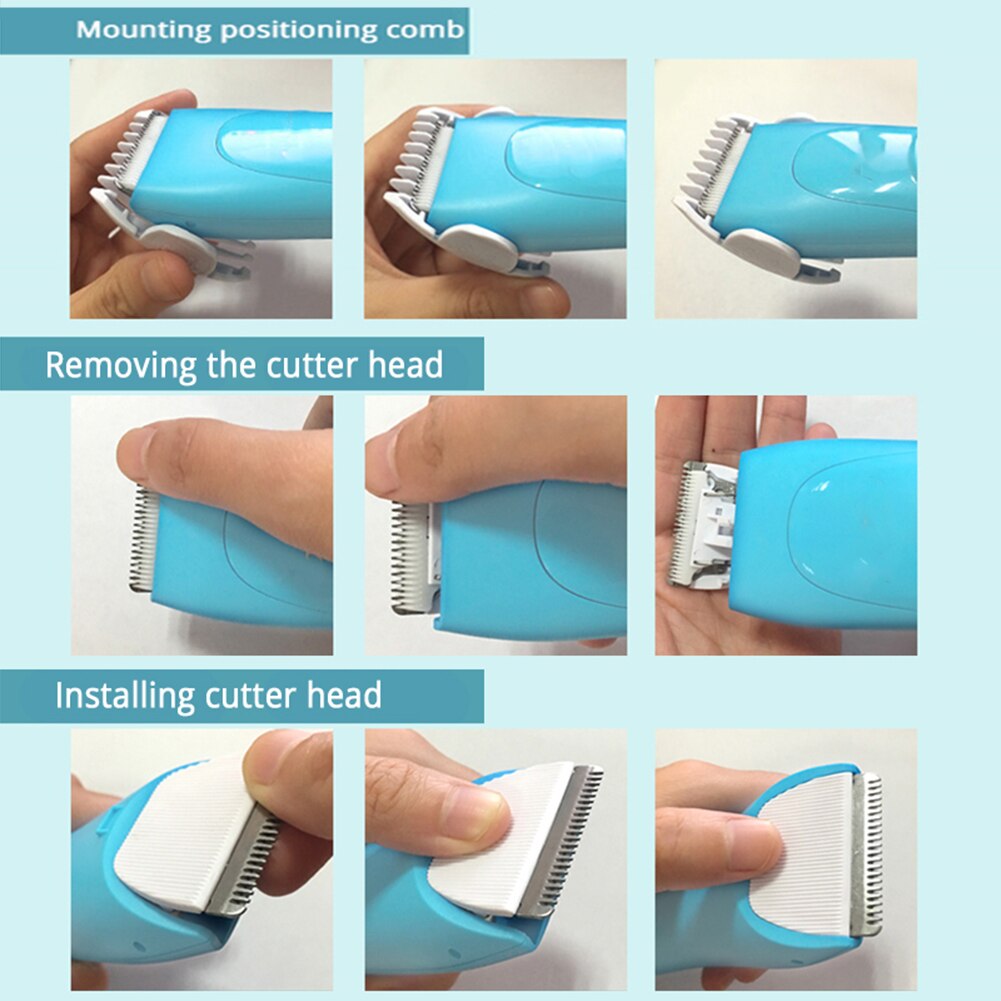 Mounting positioning comb

Removing the cutter head

Installing cutter head