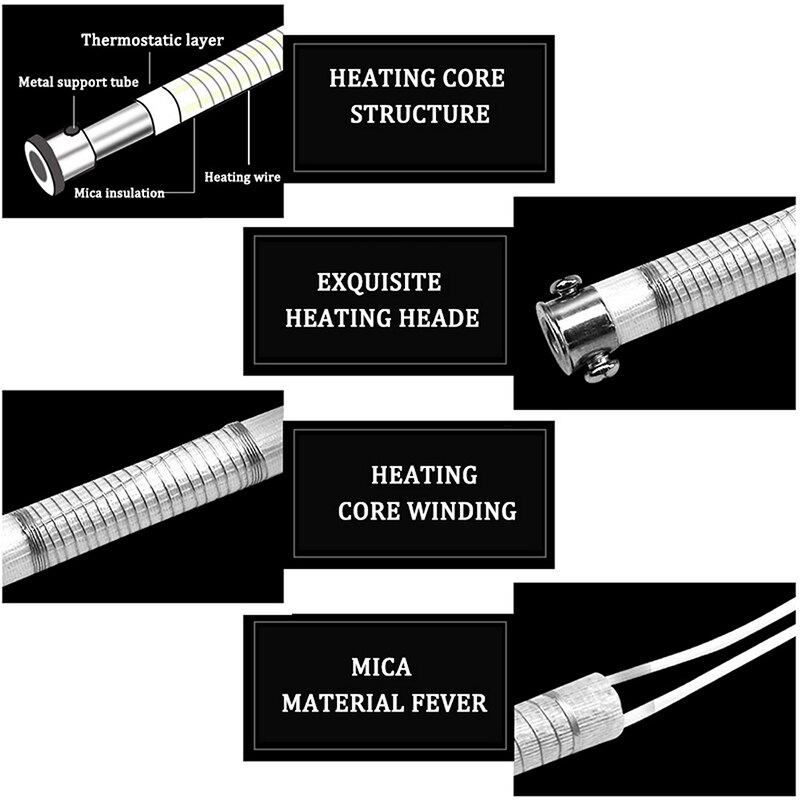 Thermostatic layer
Metal support tube
Mica insulation
Heating wire

HEATING CORE STRUCTURE

EXQUISITE HEATING HEADE

HEATING CORE WINDING

MICA MATERIAL FEVER