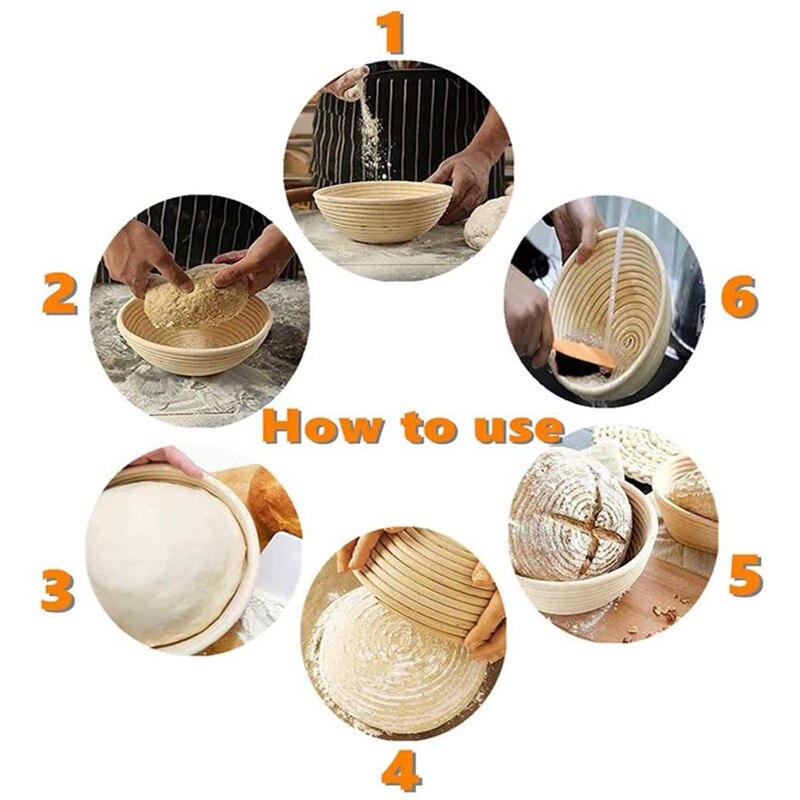 1

2

6

How to use

3

5

4