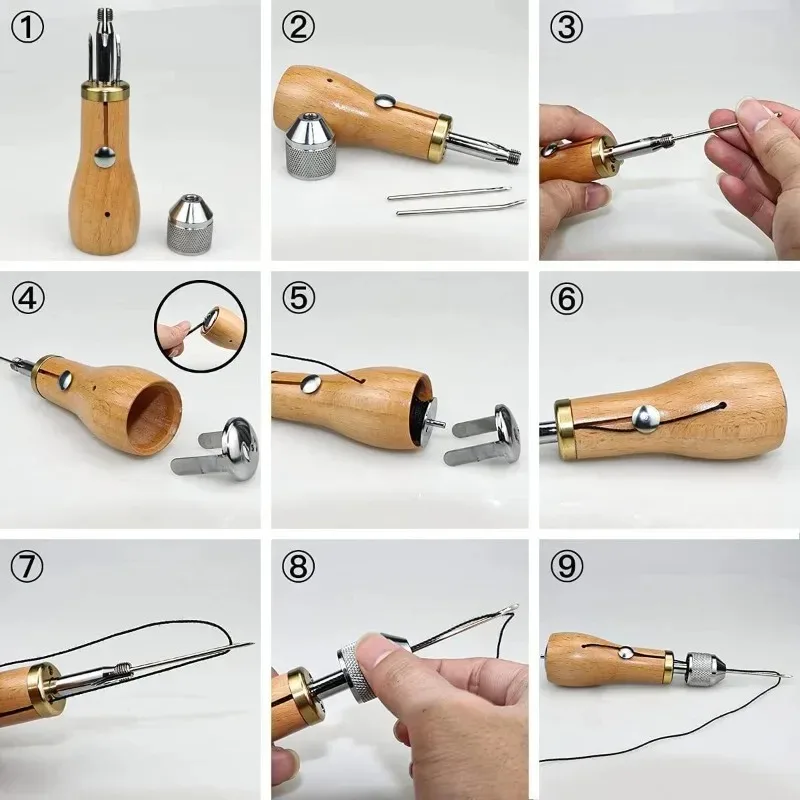 ①
②
③
④
⑤
⑥
⑦
⑧
⑨