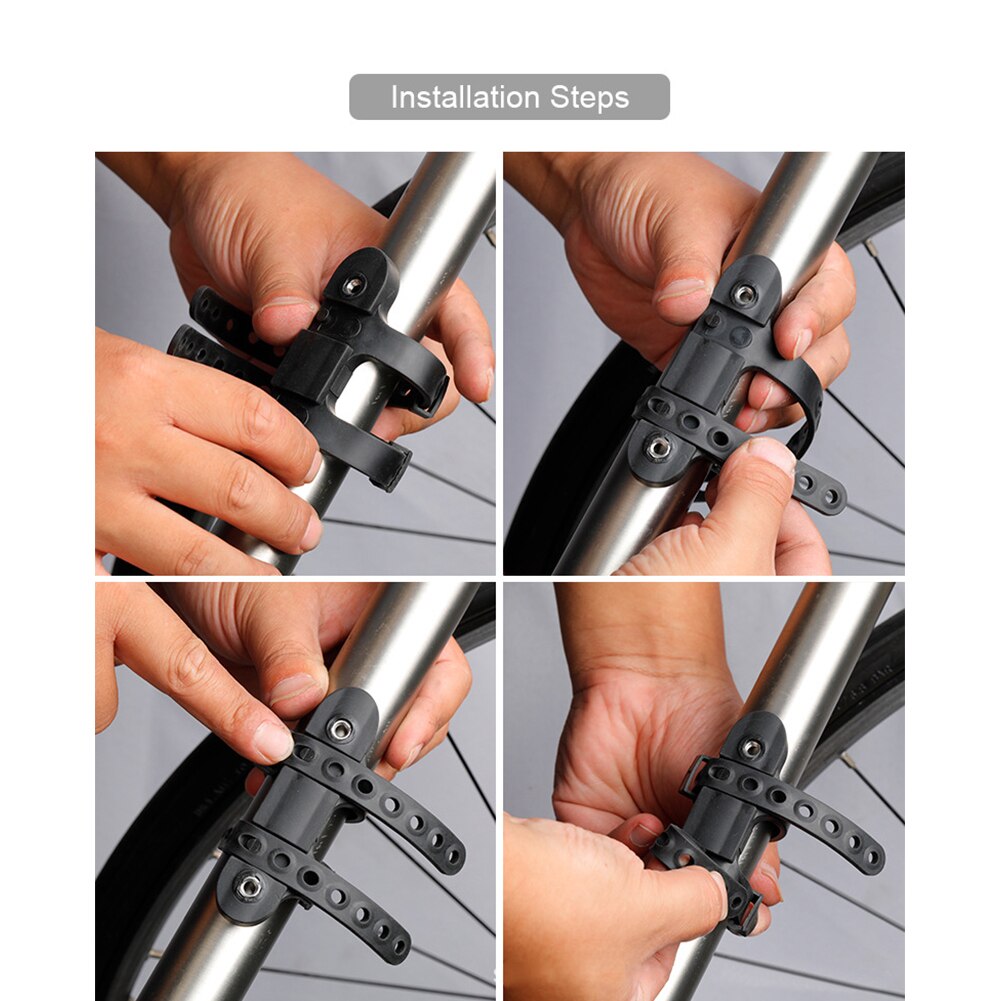 Installation Steps