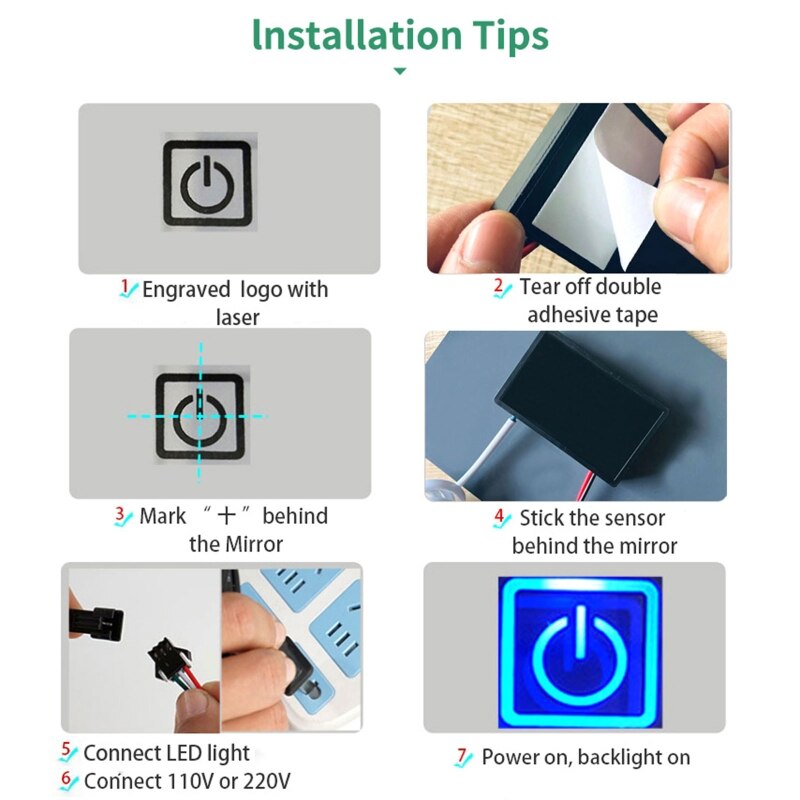 Installation Tips

1 Engraved logo with laser

2 Tear off double adhesive tape

3 Mark "+" behind the Mirror

4 Stick the sensor behind the mirror

5 Connect LED light
6 Connect 110V or 220V

7 Power on, backlight on