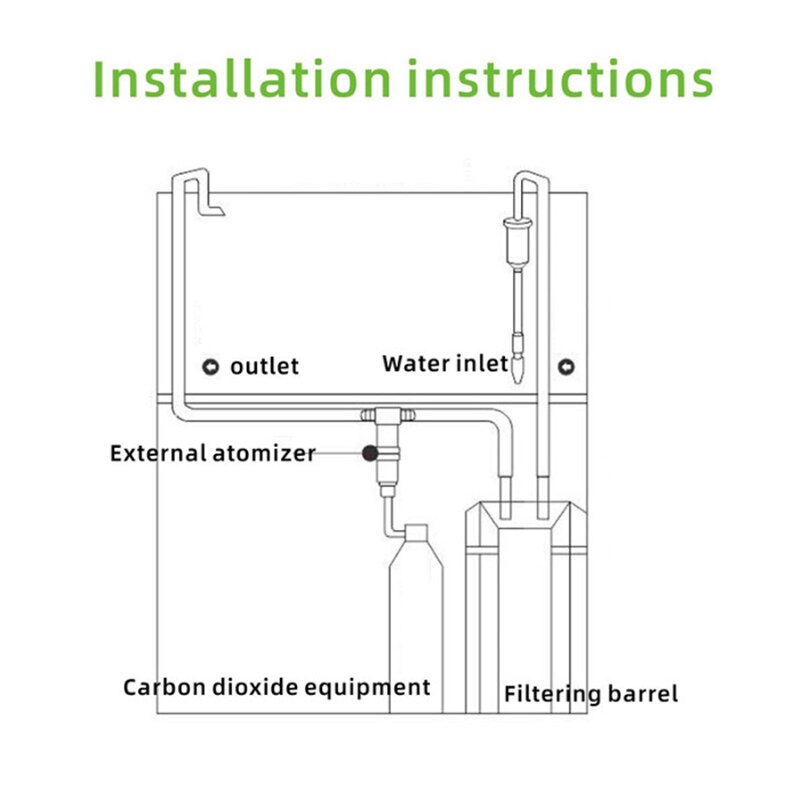 Installation instructions

outlet

Water inlet

External atomizer

Carbon dioxide equipment

Filtering barrel