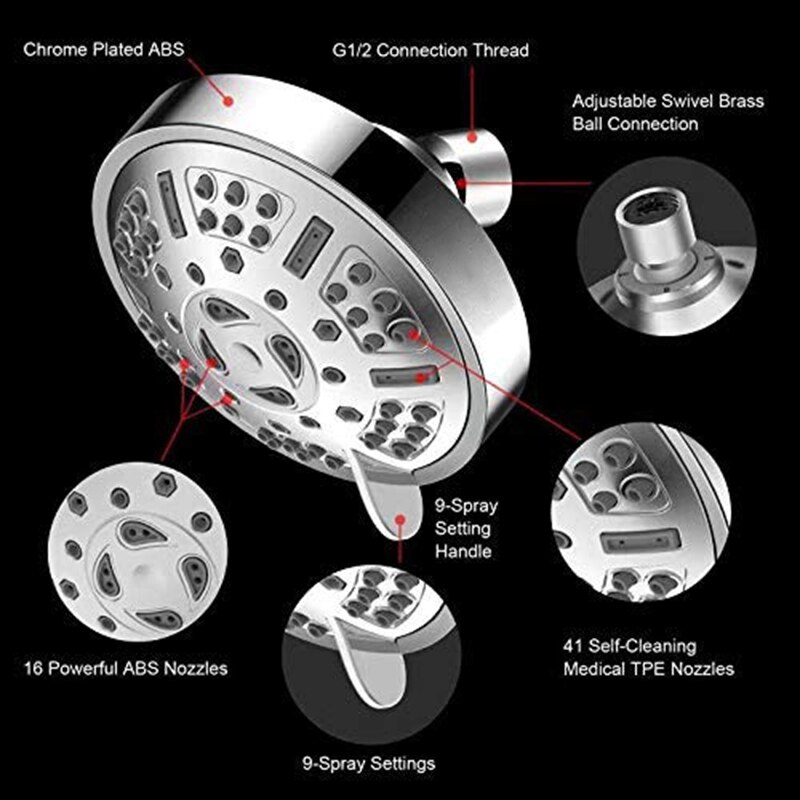 Chrome Plated ABS

G1/2 Connection Thread

Adjustable Swivel Brass Ball Connection

9-Spray Setting Handle

16 Powerful ABS Nozzles

41 Self-Cleaning Medical TPE Nozzles

9-Spray Settings