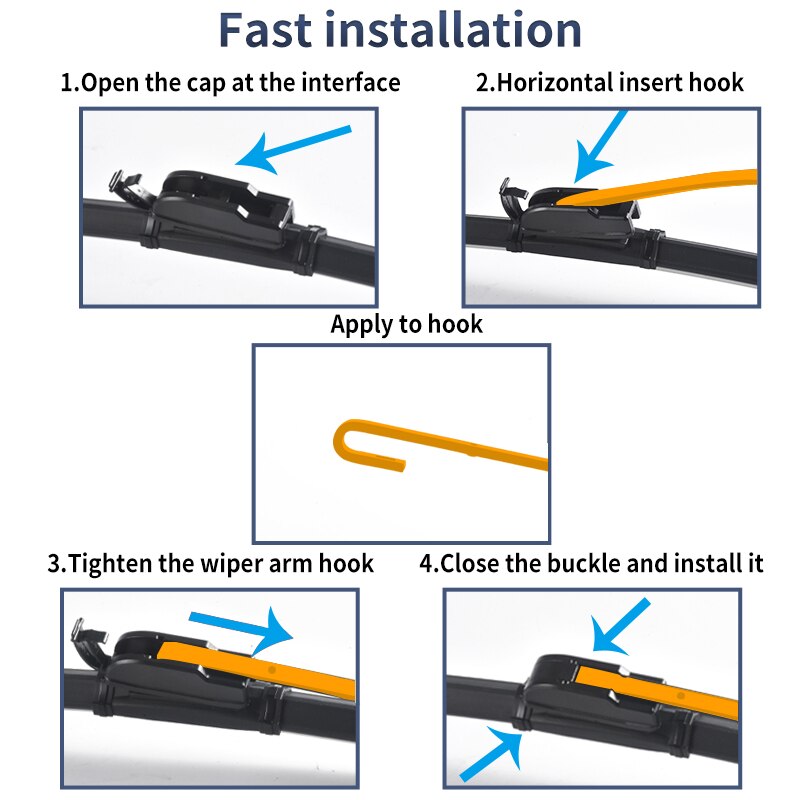 Fast installation

1.Open the cap at the interface

2.Horizontal insert hook

Apply to hook

3.Tighten the wiper arm hook

4.Close the buckle and install it