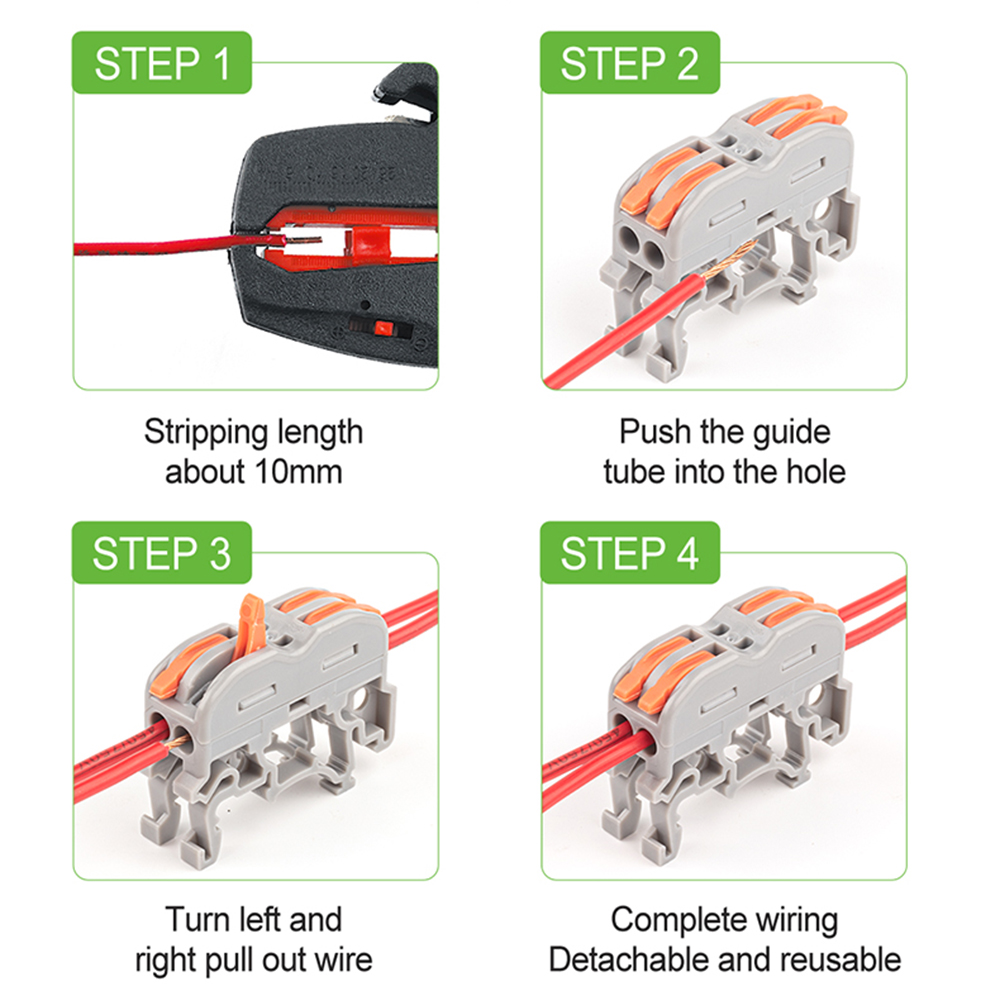 STEP 1

Stripping length about 10mm

STEP 2

Push the guide tube into the hole

STEP 3

Turn left and right pull out wire

STEP 4

Complete wiring
Detachable and reusable