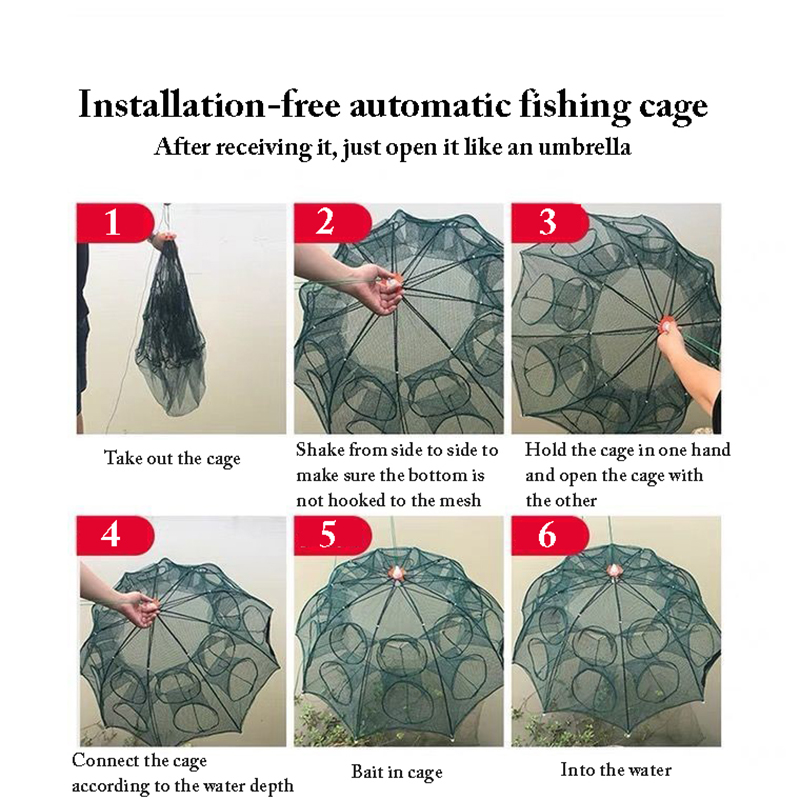 Installation-free automatic fishing cage

After receiving it, just open it like an umbrella

1

Take out the cage

2

Shake from side to side to make sure the bottom is not hooked to the mesh

3

Hold the cage in one hand and open the cage with the other

4

Connect the cage according to the water depth

5

Bait in cage

6

Into the water