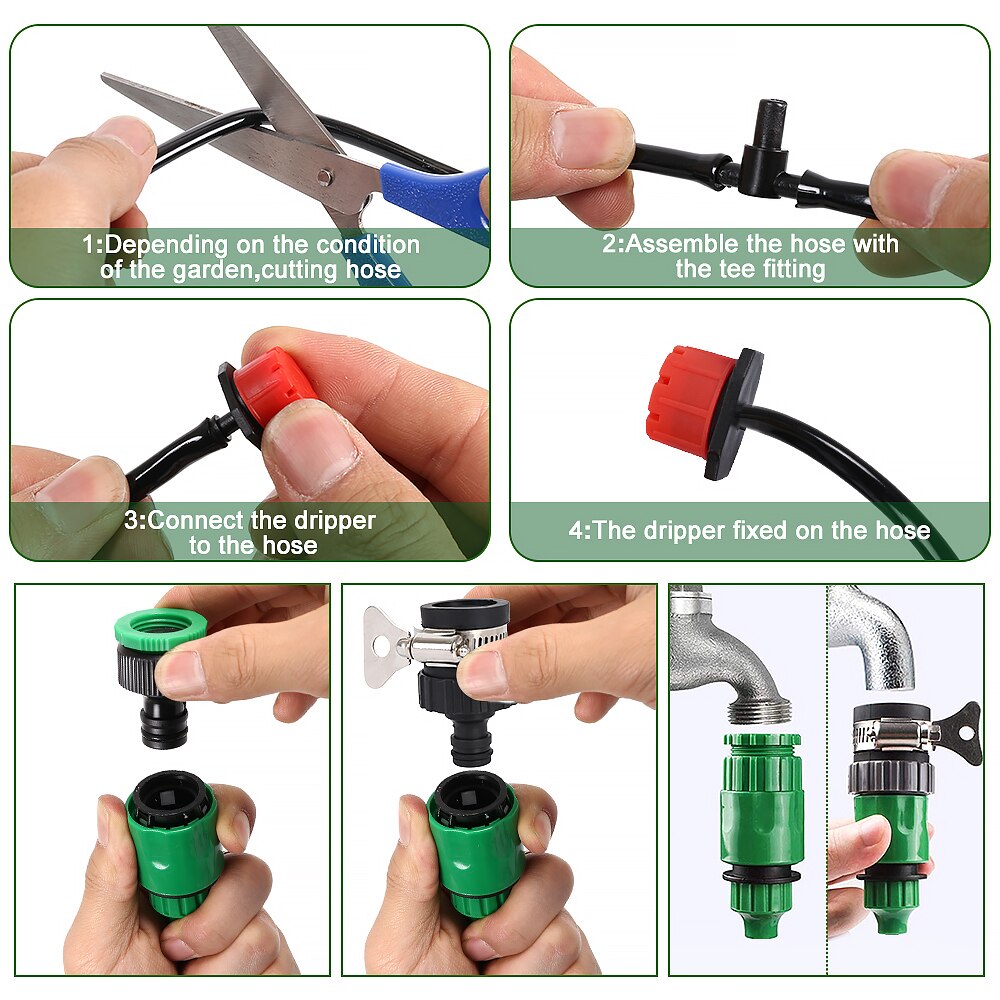 1:Depending on the condition of the garden,cutting hose

2:Assemble the hose with the tee fitting

3:Connect the dripper to the hose

4:The dripper fixed on the hose