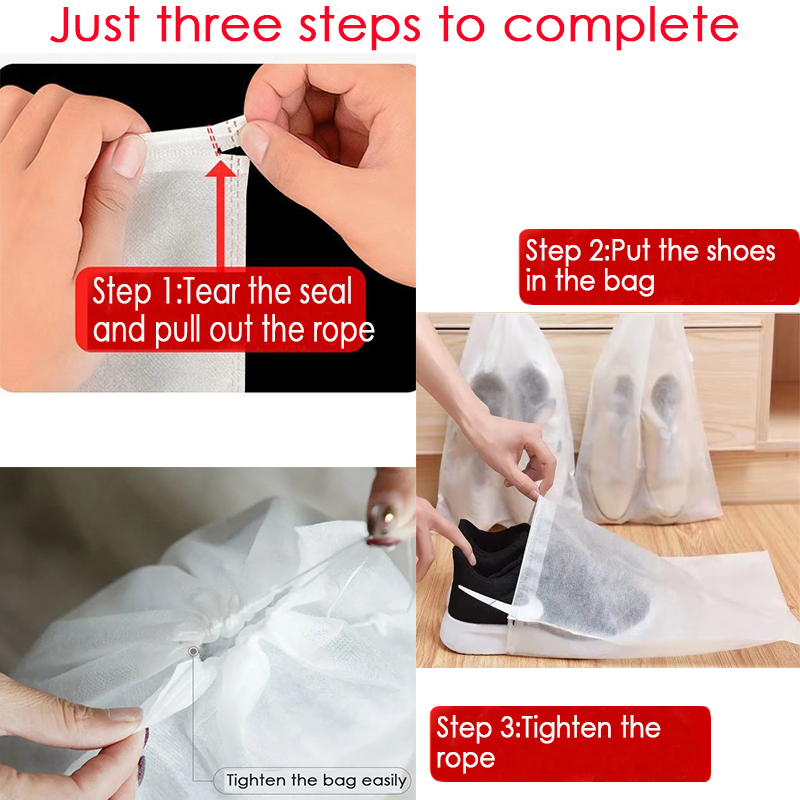 Just three steps to complete

Step 1:Tear the seal and pull out the rope

Step 2:Put the shoes in the bag

Tighten the bag easily

Step 3:Tighten the rope