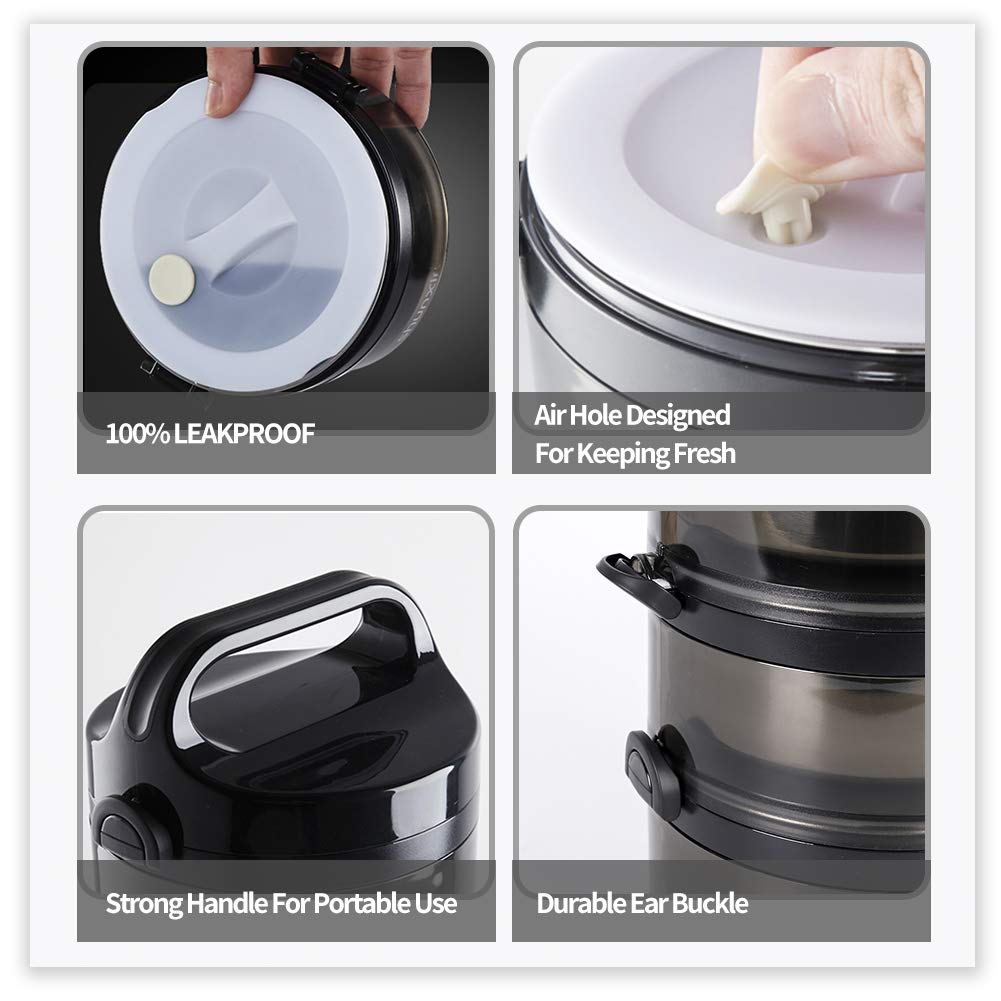 100% LEAKPROOF

Air Hole Designed For Keeping Fresh

Strong Handle For Portable Use

Durable Ear Buckle