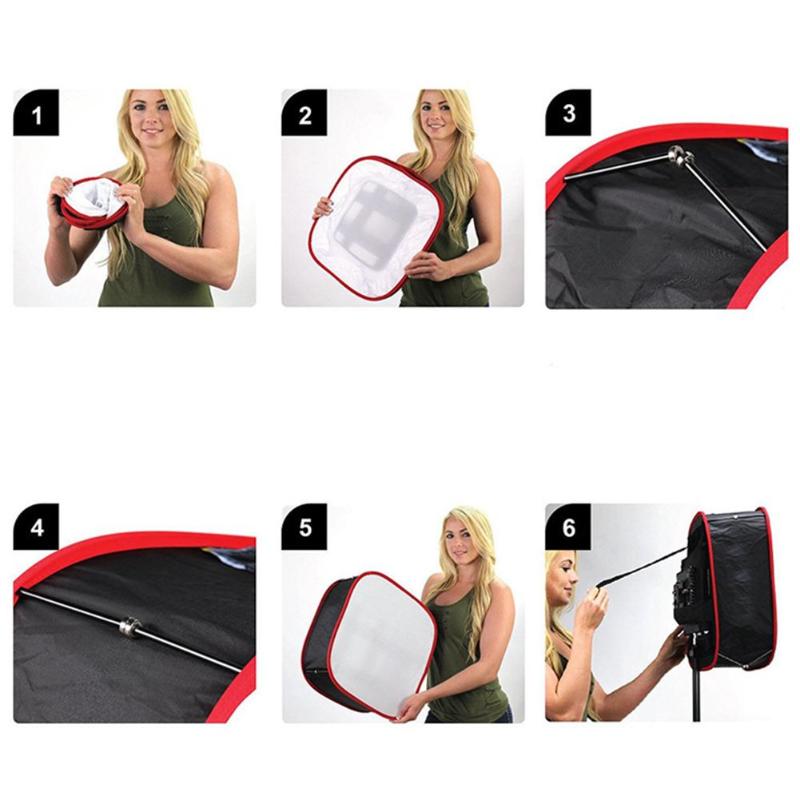 1

2

3

4

5

6