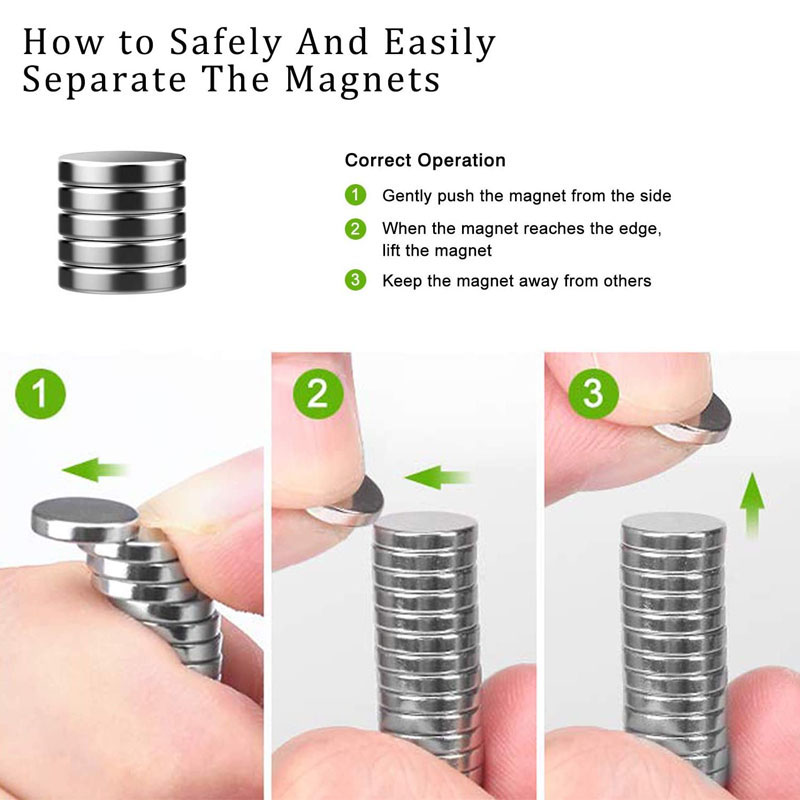 How to Safely And Easily Separate The Magnets

Correct Operation

1 Gently push the magnet from the side

2 When the magnet reaches the edge, lift the magnet

3 Keep the magnet away from others

1

2

3