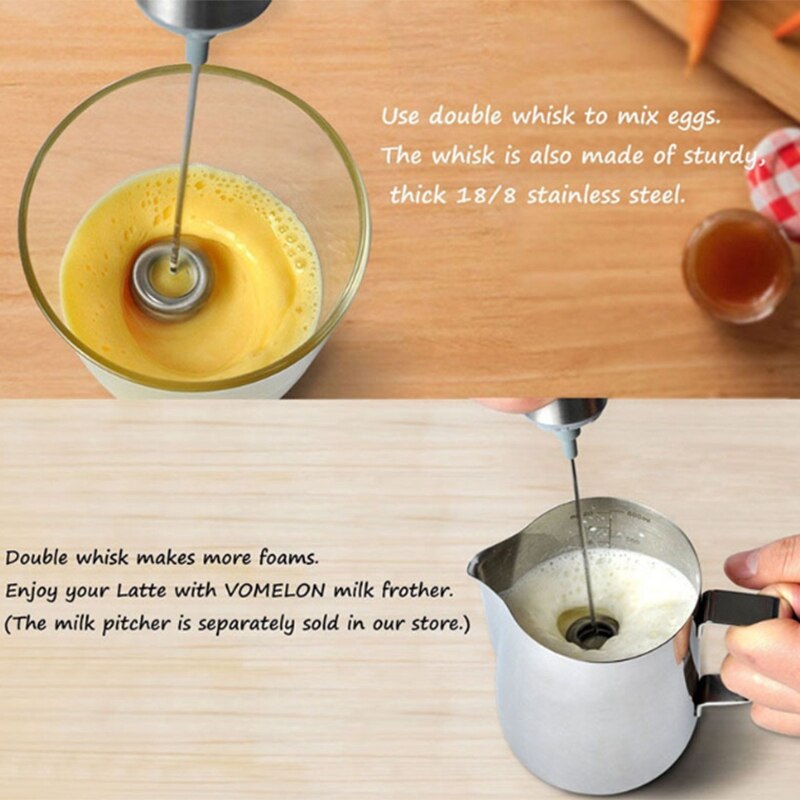 Use double whisk to mix eggs.
The whisk is also made of sturdy, thick 18/8 stainless steel.

Double whisk makes more foams.
Enjoy your Latte with VOMELON milk frother.
(The milk pitcher is separately sold in our store.)