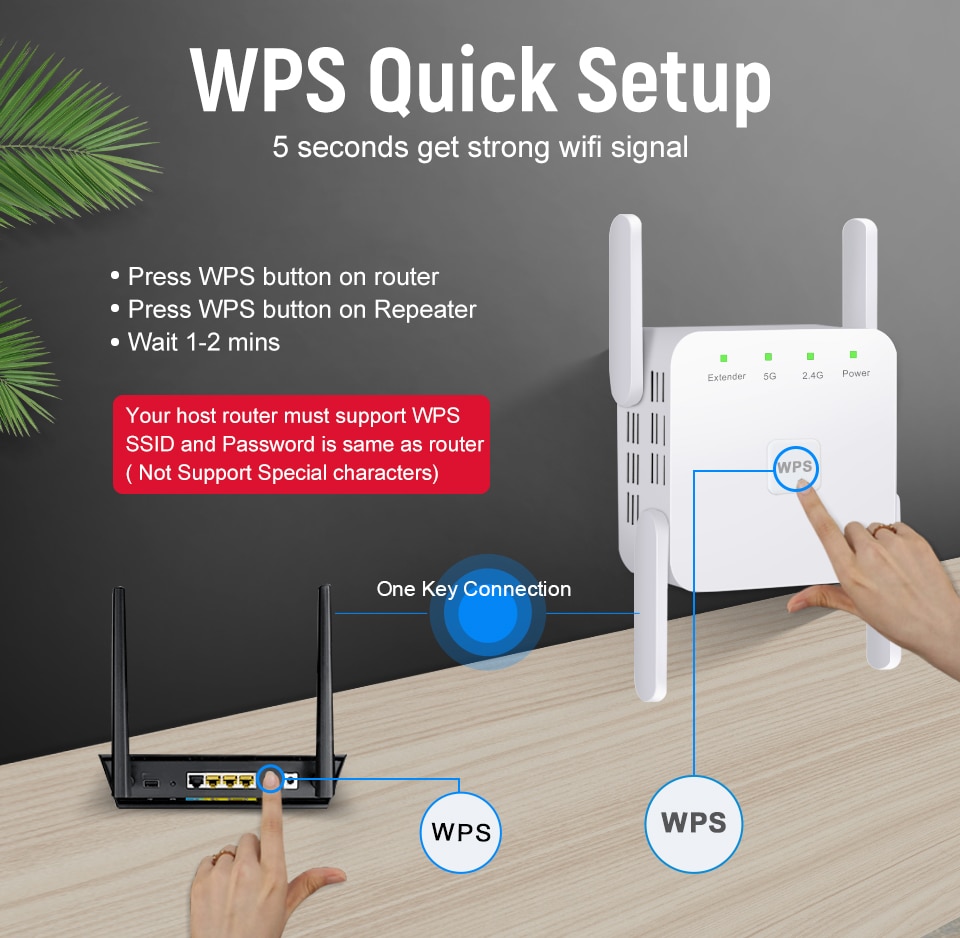 WPS Quick Setup
5 seconds get strong wifi signal

• Press WPS button on router
• Press WPS button on Repeater
• Wait 1-2 mins

Your host router must support WPS
SSID and Password is same as router
( Not Support Special characters)

Extender 5G 2.4G Power

WPS

One Key Connection

WPS

WPS