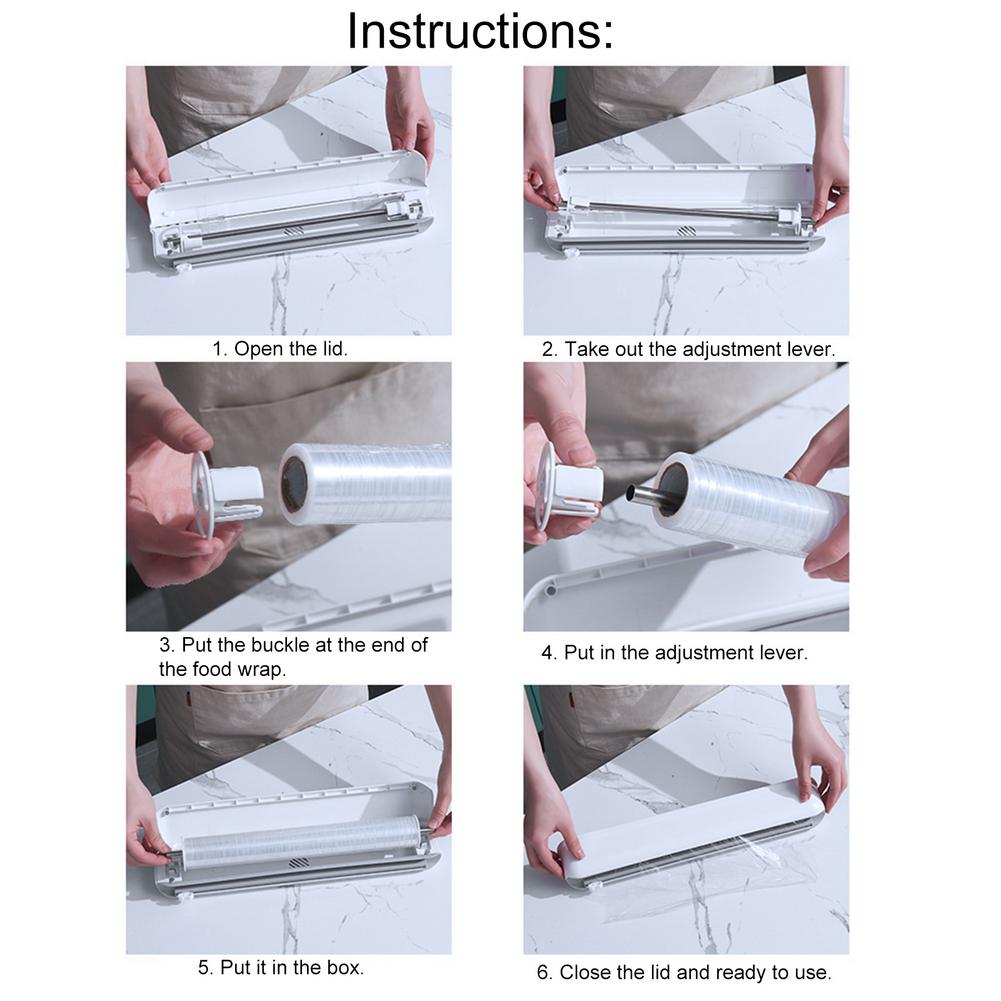 Instructions:

1. Open the lid.

2. Take out the adjustment lever.

3. Put the buckle at the end of the food wrap.

4. Put in the adjustment lever.

5. Put it in the box.

6. Close the lid and ready to use.