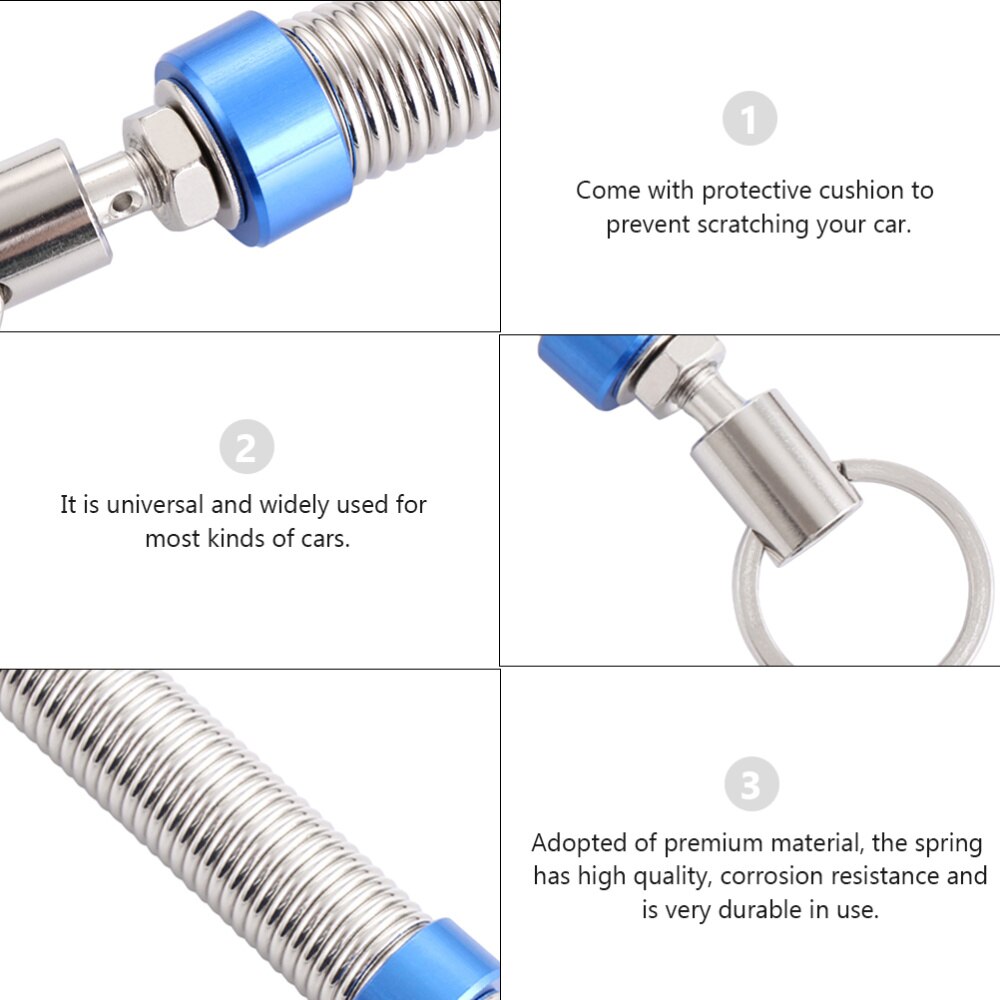 1

Come with protective cushion to prevent scratching your car.

2

It is universal and widely used for most kinds of cars.

3

Adopted of premium material, the spring has high quality, corrosion resistance and is very durable in use.