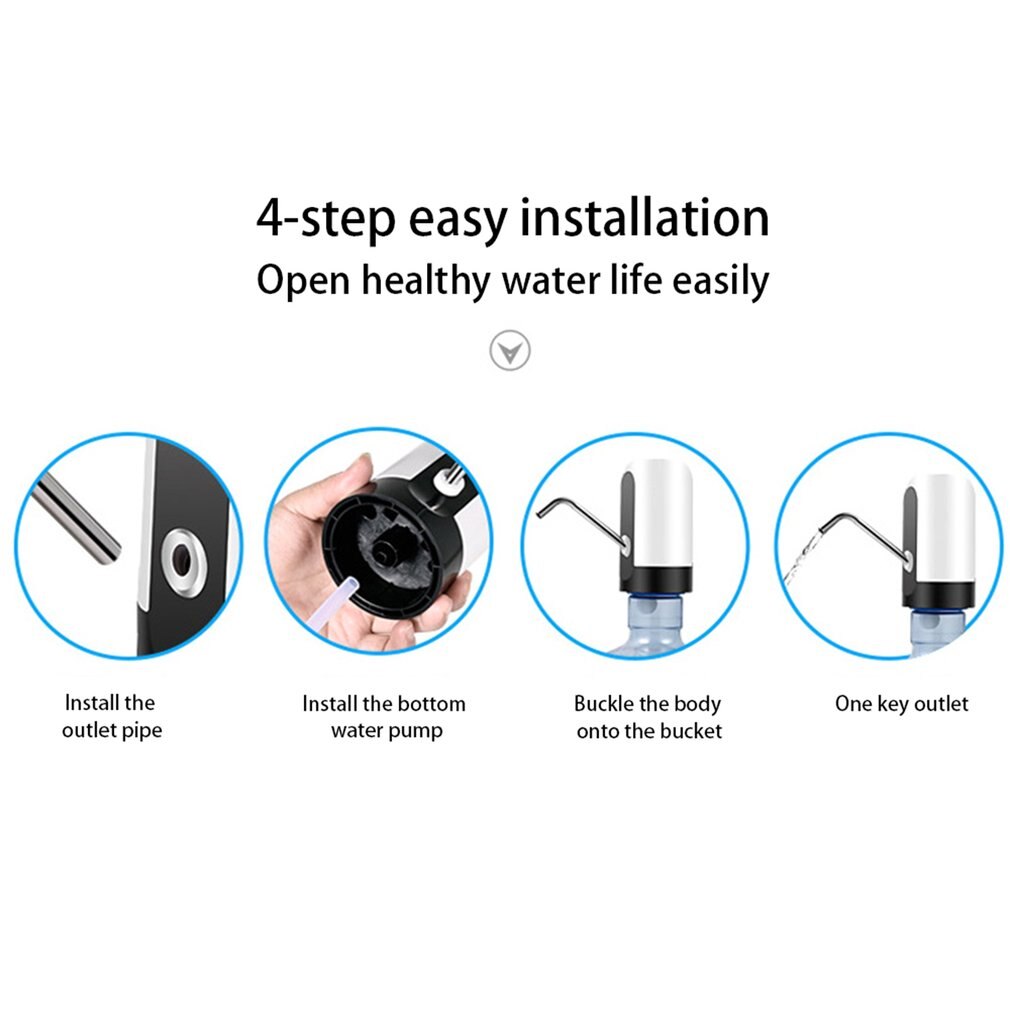 4-step easy installation
Open healthy water life easily

Install the outlet pipe

Install the bottom water pump

Buckle the body onto the bucket

One key outlet