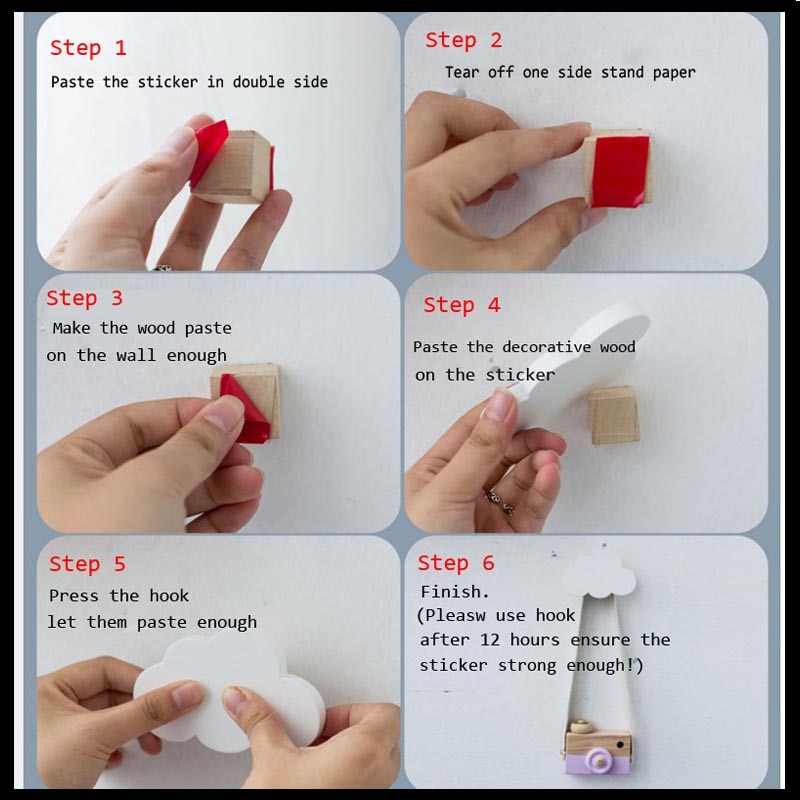 Step 1
Paste the sticker in double side

Step 2
Tear off one side stand paper

Step 3
Make the wood paste on the wall enough

Step 4
Paste the decorative wood on the sticker

Step 5
Press the hook let them paste enough

Step 6
Finish.
(Pleasw use hook after 12 hours ensure the sticker strong enough!)